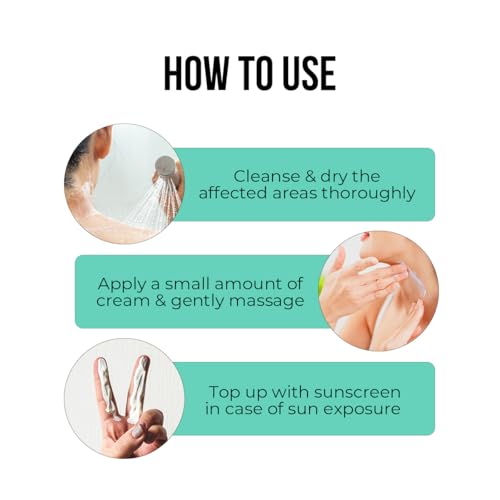 HOW TO USE

Cleanse & dry the affected areas thoroughly

Apply a small amount of cream & gently massage

Top up with sunscreen in case of sun exposure