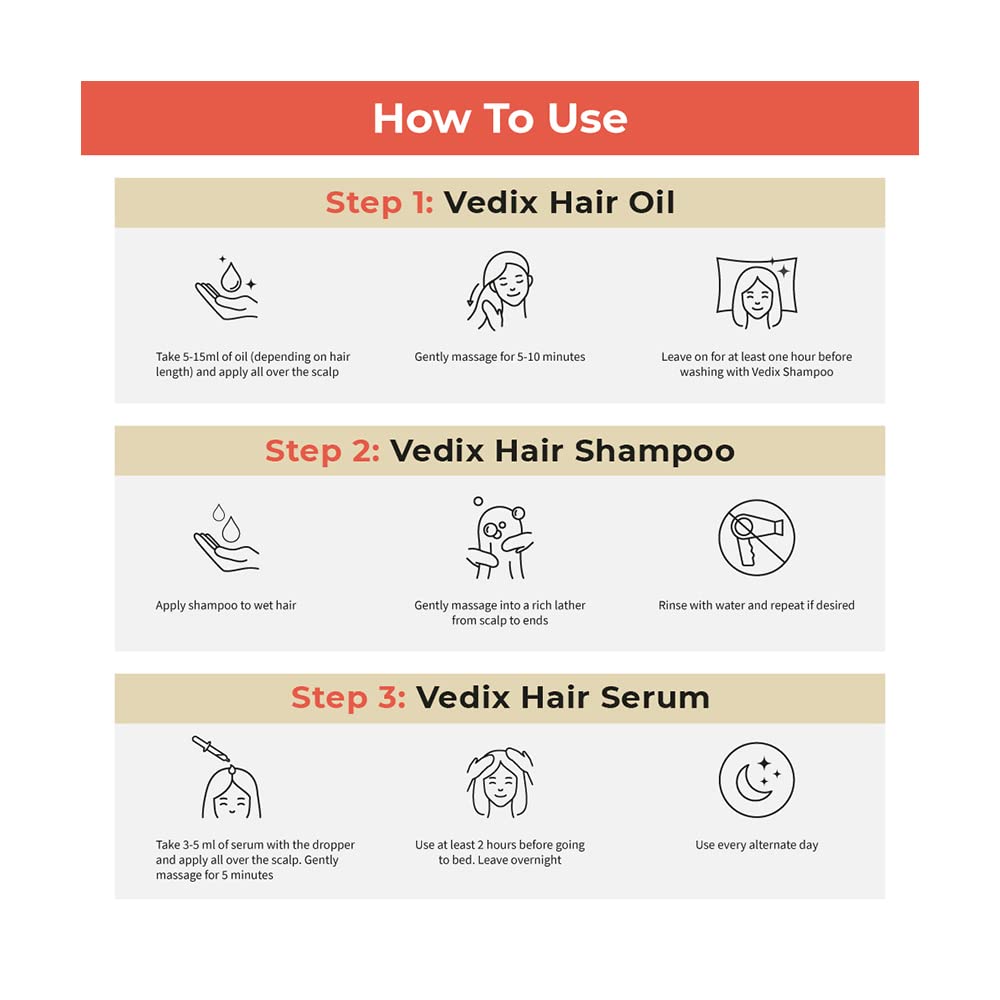 How To Use

Step 1: Vedix Hair Oil

Take 5-15ml of oil (depending on hair length) and apply all over the scalp

Gently massage for 5-10 minutes

Leave on for at least one hour before washing with Vedix Shampoo

Step 2: Vedix Hair Shampoo

Apply shampoo to wet hair

Gently massage into a rich lather from scalp to ends

Rinse with water and repeat if desired

Step 3: Vedix Hair Serum

Take 3-5 ml of serum with the dropper and apply all over the scalp. Gently massage for 5 minutes

Use at least 2 hours before going to bed. Leave overnight

Use every alternate day