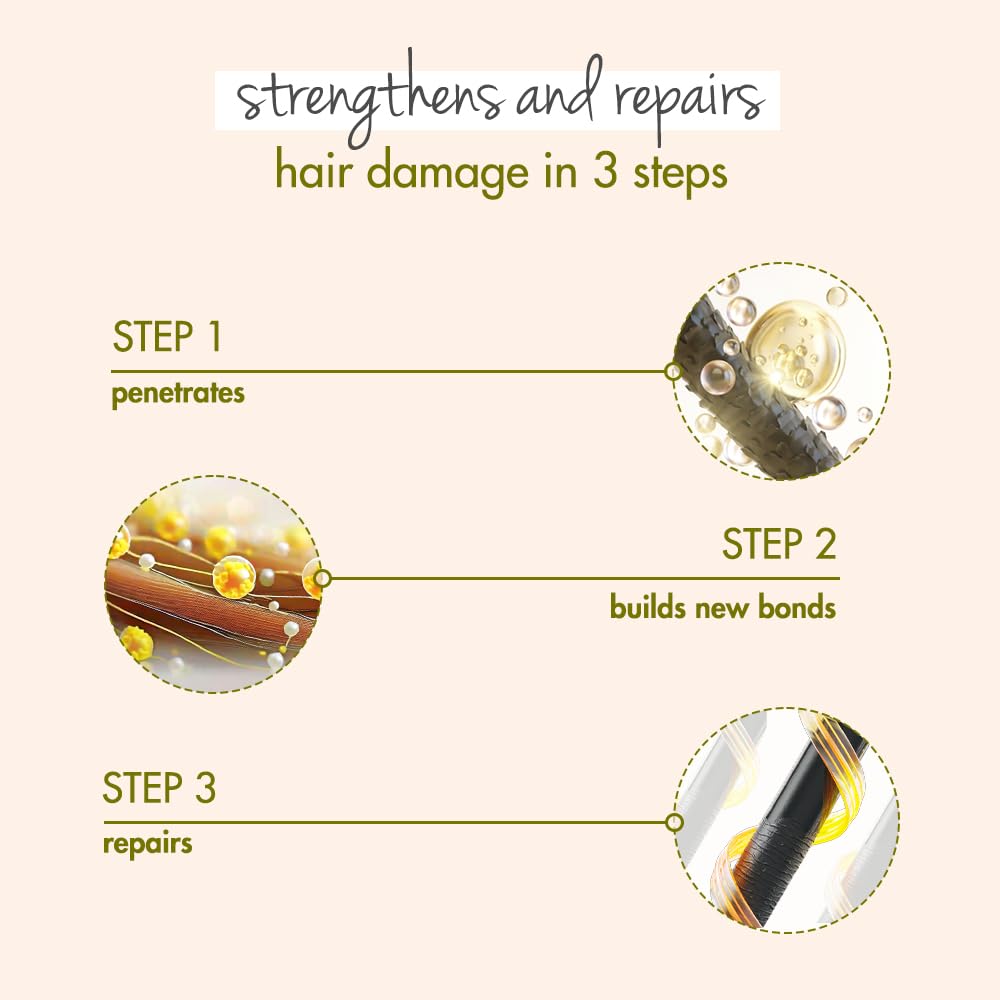 strengthens and repairs
hair damage in 3 steps

STEP 1
penetrates

STEP 2
builds new bonds

STEP 3
repairs