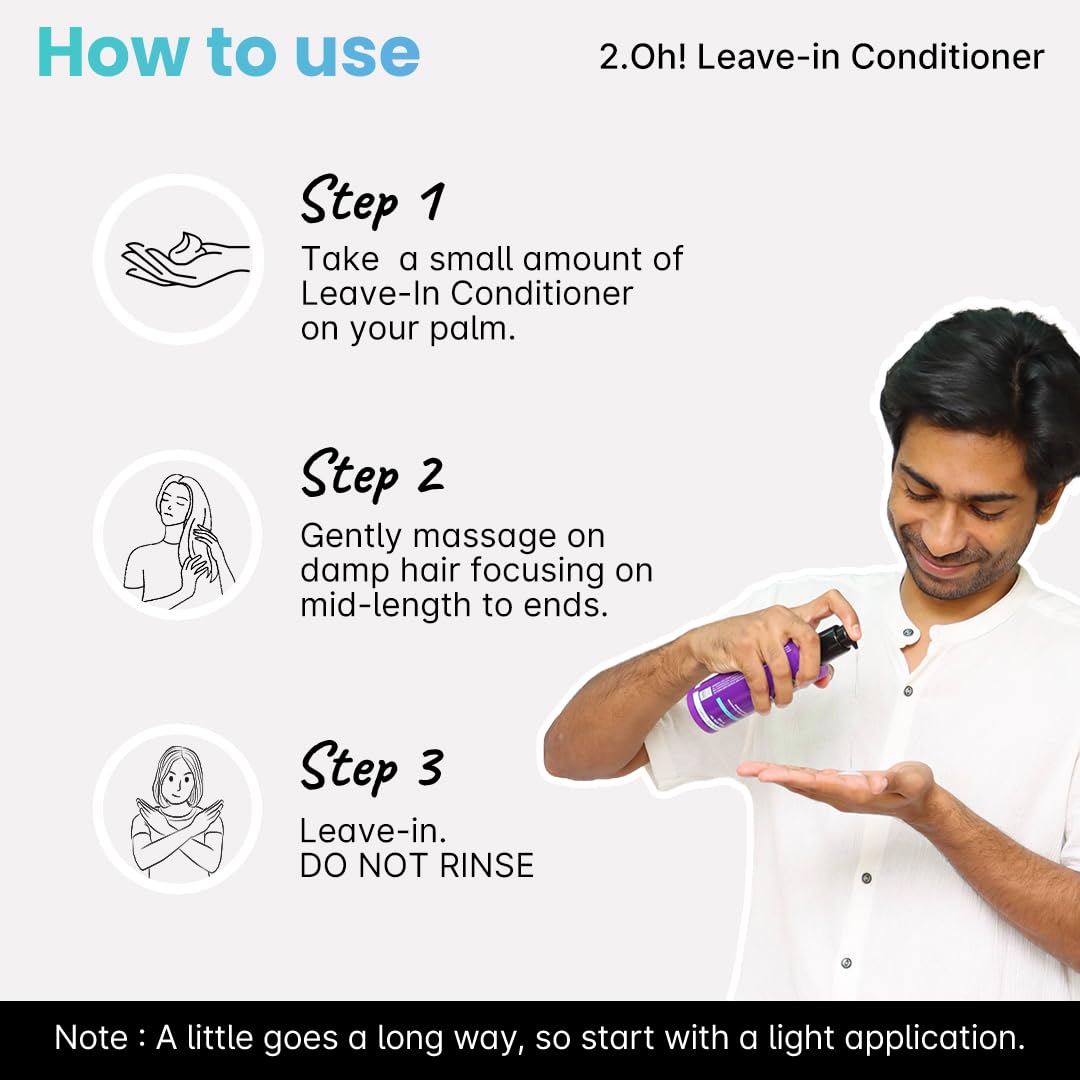 How to use

2.Oh! Leave-in Conditioner

Step 1
Take a small amount of Leave-In Conditioner on your palm.

Step 2
Gently massage on damp hair focusing on mid-length to ends.

Step 3
Leave-in.
DO NOT RINSE

Note : A little goes a long way, so start with a light application.