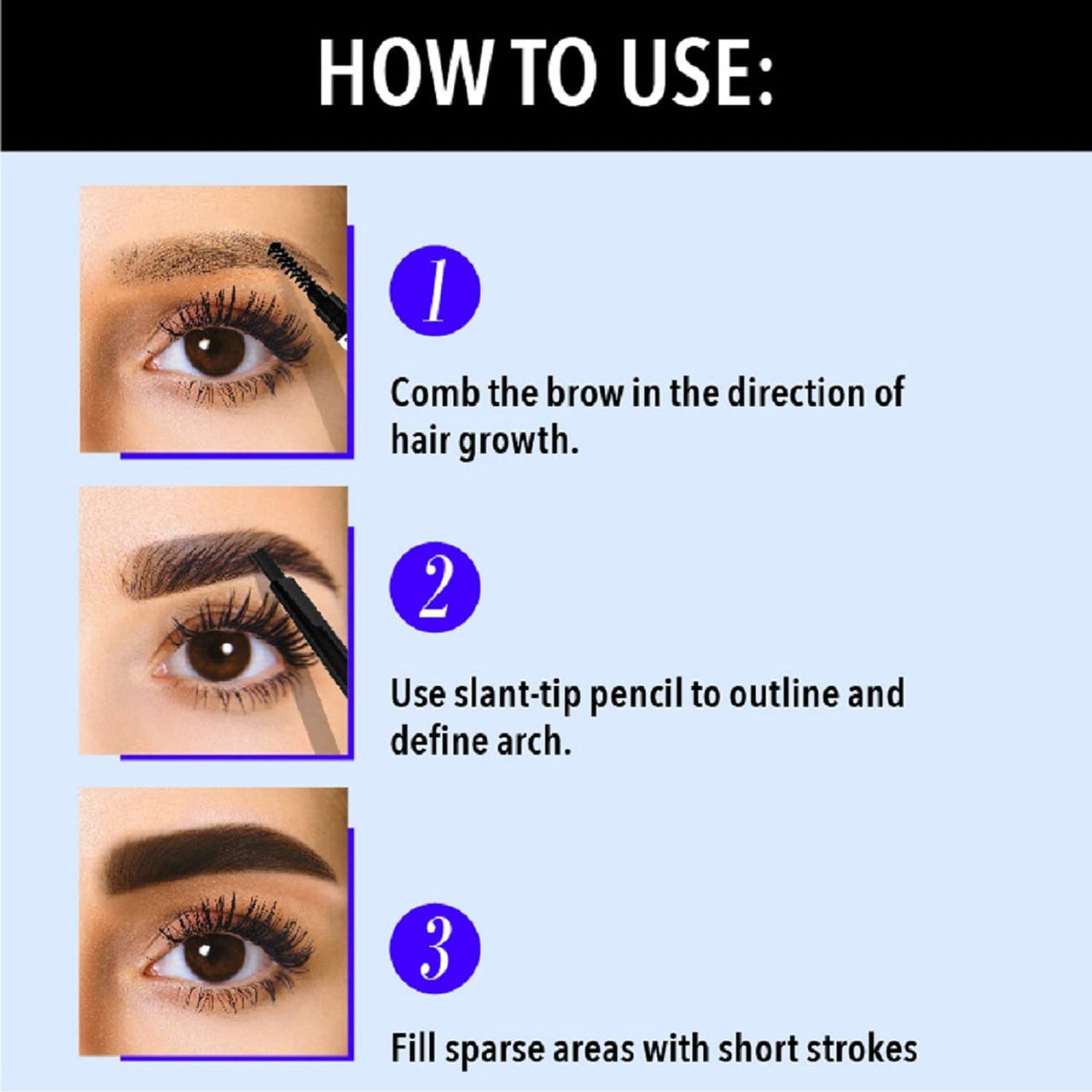 HOW TO USE:

1

Comb the brow in the direction of hair growth.

2

Use slant-tip pencil to outline and define arch.

3

Fill sparse areas with short strokes