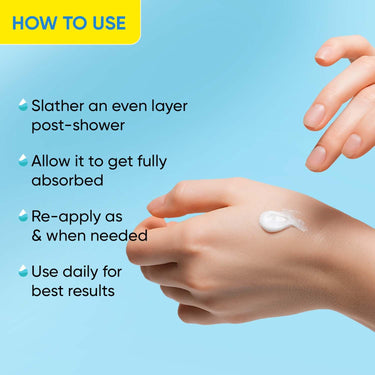 HOW TO USE

Slather an even layer post-shower

Allow it to get fully absorbed

Re-apply as & when needed

Use daily for best results