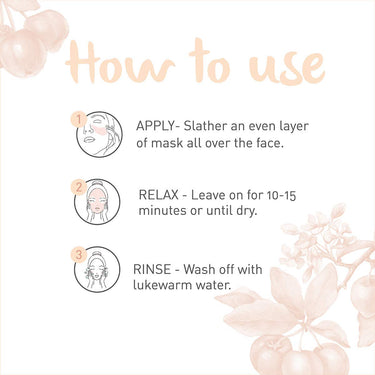 How to use

1 APPLY- Slather an even layer of mask all over the face.

2 RELAX - Leave on for 10-15 minutes or until dry.

3 RINSE - Wash off with lukewarm water.