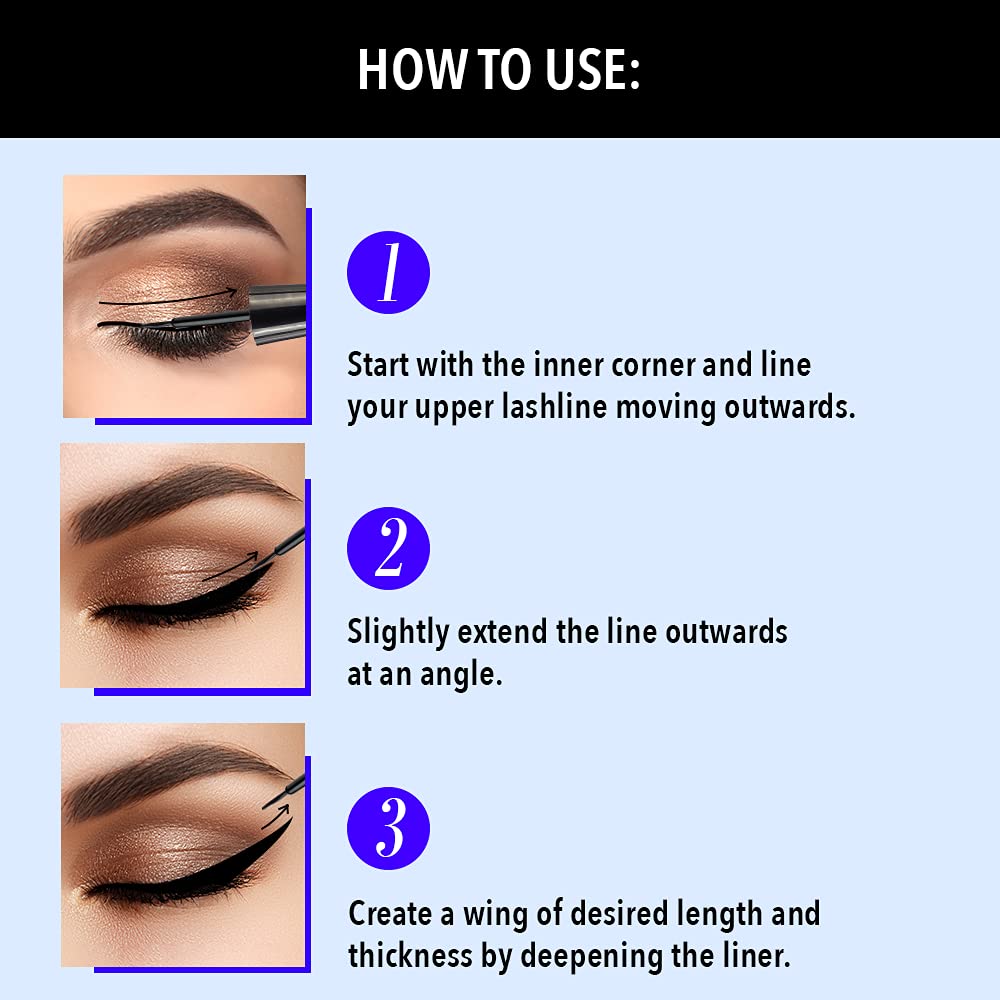 HOW TO USE:

1

Start with the inner corner and line your upper lashline moving outwards.

2

Slightly extend the line outwards at an angle.

3

Create a wing of desired length and thickness by deepening the liner.