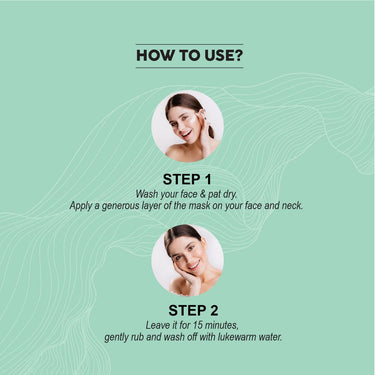 HOW TO USE?

STEP 1
Wash your face & pat dry.
Apply a generous layer of the mask on your face and neck.

STEP 2
Leave it for 15 minutes,
gently rub and wash off with lukewarm water.