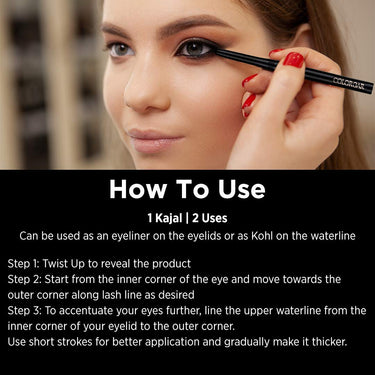 COLORBAR

How To Use

1 Kajal | 2 Uses

Can be used as an eyeliner on the eyelids or as Kohl on the waterline

Step 1: Twist Up to reveal the product
Step 2: Start from the inner corner of the eye and move towards the outer corner along lash line as desired
Step 3: To accentuate your eyes further, line the upper waterline from the inner corner of your eyelid to the outer corner.
Use short strokes for better application and gradually make it thicker.