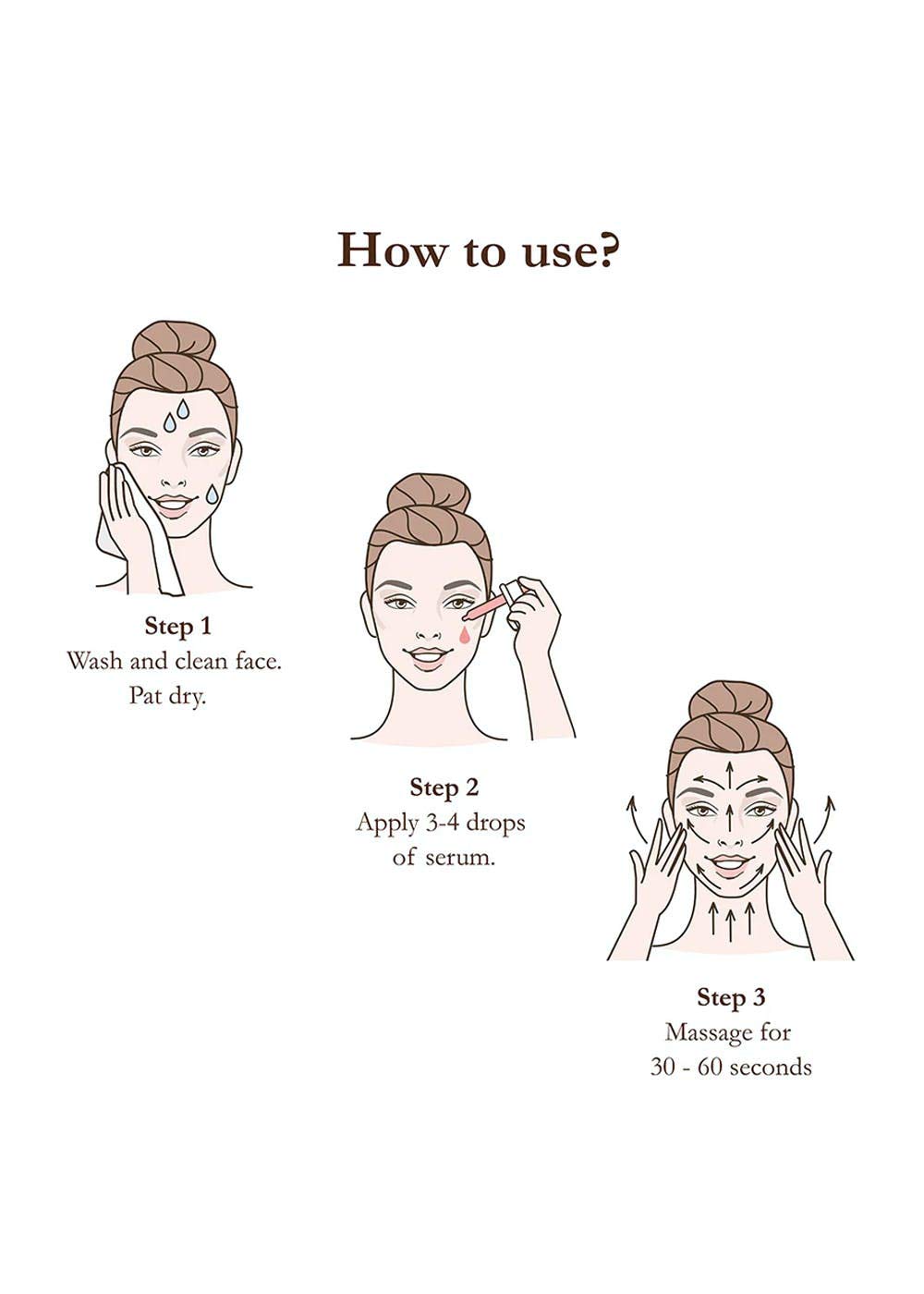 How to use?

Step 1
Wash and clean face.
Pat dry.

Step 2
Apply 3-4 drops
of serum.

Step 3
Massage for
30 - 60 seconds