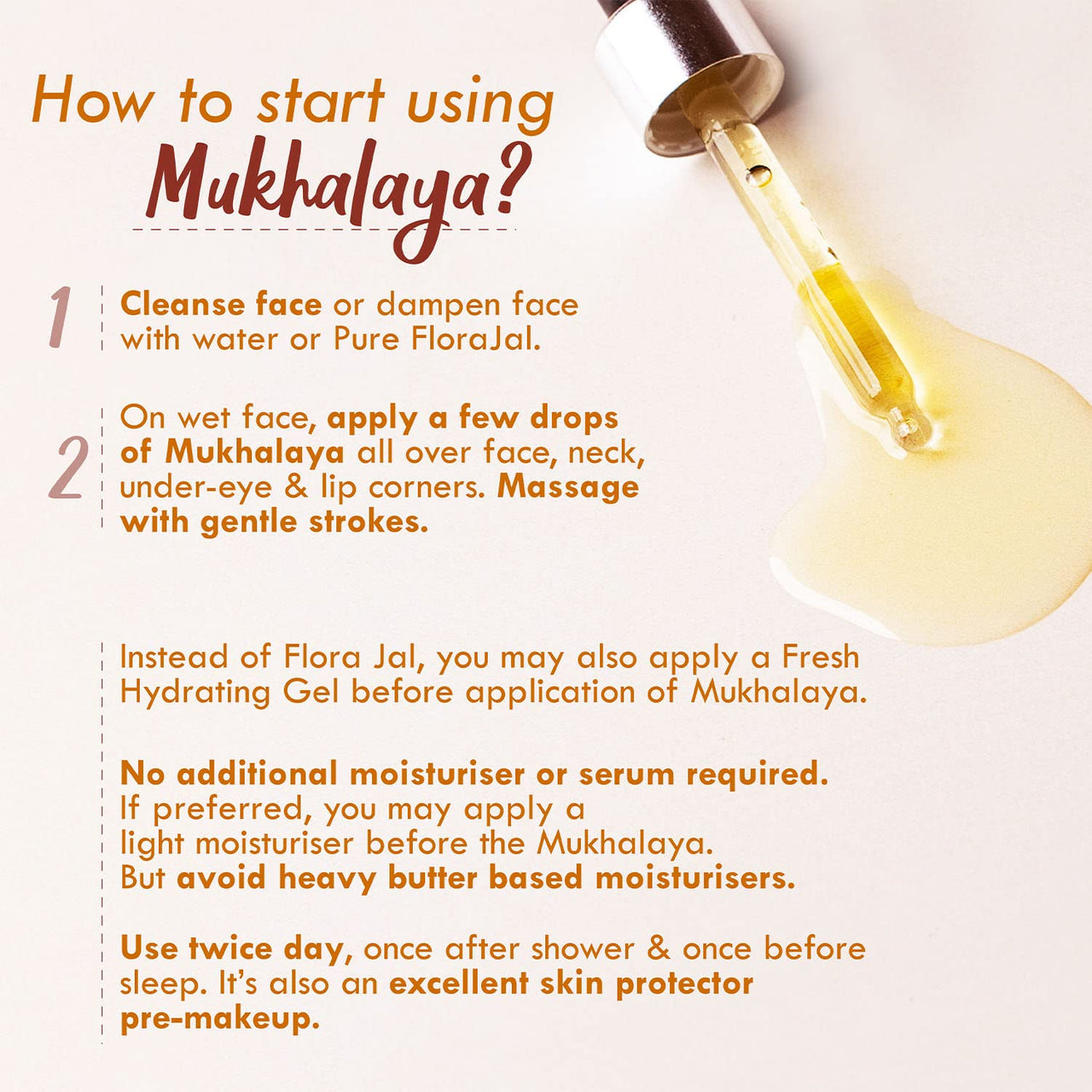 How to start using Mukhalaya?

1 Cleanse face or dampen face with water or Pure FloraJal.

2 On wet face, apply a few drops of Mukhalaya all over face, neck, under-eye & lip corners. Massage with gentle strokes.

Instead of Flora Jal, you may also apply a Fresh Hydrating Gel before application of Mukhalaya.

No additional moisturiser or serum required. If preferred, you may apply a light moisturiser before the Mukhalaya. But avoid heavy butter based moisturisers.

Use twice day, once after shower & once before sleep. It's also an excellent skin protector pre-makeup.