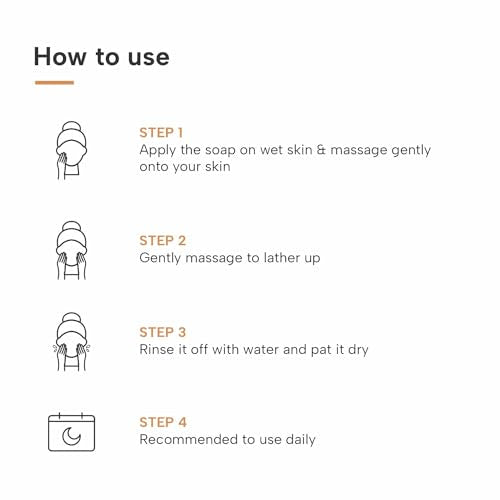 How to use

STEP 1
Apply the soap on wet skin & massage gently onto your skin

STEP 2
Gently massage to lather up

STEP 3
Rinse it off with water and pat it dry

STEP 4
Recommended to use daily