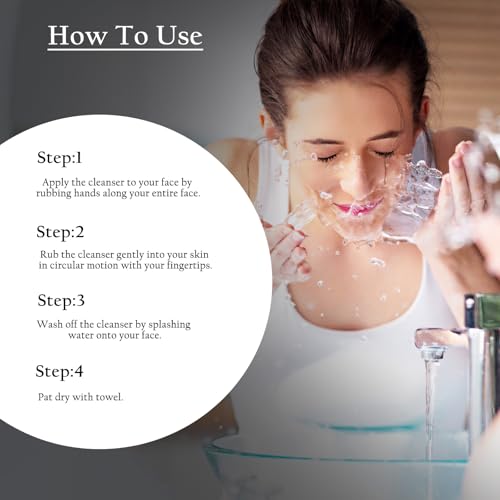 How To Use

Step:1

Apply the cleanser to your face by rubbing hands along your entire face.

Step:2

Rub the cleanser gently into your skin in circular motion with your fingertips.

Step:3

Wash off the cleanser by splashing water onto your face.

Step:4

Pat dry with towel.