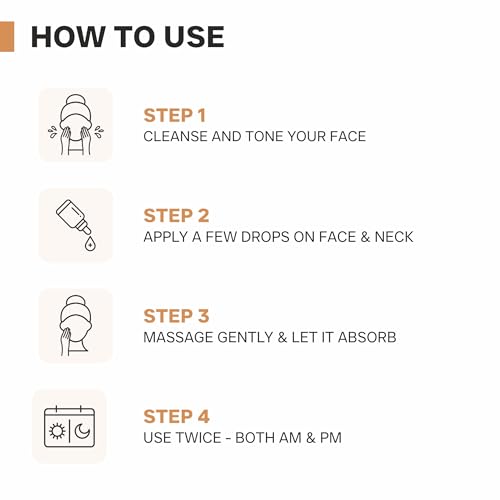 HOW TO USE

STEP 1
CLEANSE AND TONE YOUR FACE

STEP 2
APPLY A FEW DROPS ON FACE & NECK

STEP 3
MASSAGE GENTLY & LET IT ABSORB

STEP 4
USE TWICE - BOTH AM & PM