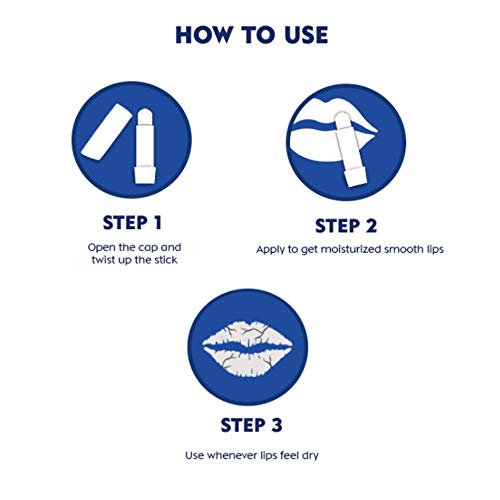 HOW TO USE

STEP 1

Open the cap and twist up the stick

STEP 2

Apply to get moisturized smooth lips

STEP 3

Use whenever lips feel dry