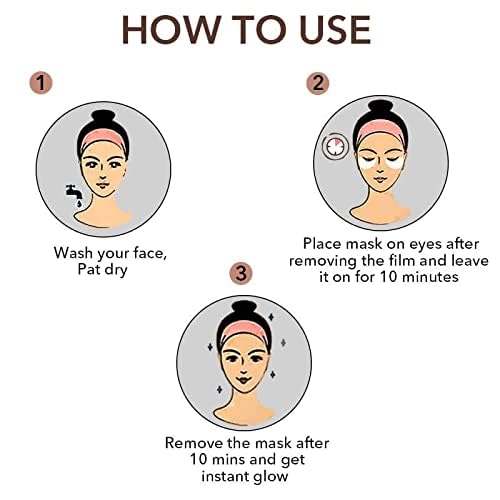 HOW TO USE

1

Wash your face, Pat dry

2

Place mask on eyes after removing the film and leave it on for 10 minutes

3

Remove the mask after 10 mins and get instant glow