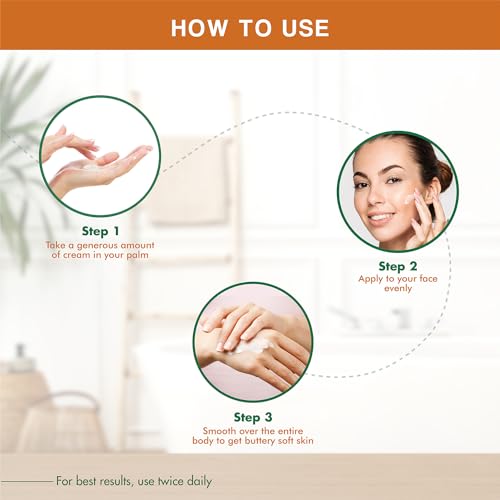 HOW TO USE

Step 1
Take a generous amount of cream in your palm

Step 2
Apply to your face evenly

Step 3
Smooth over the entire body to get buttery soft skin

For best results, use twice daily