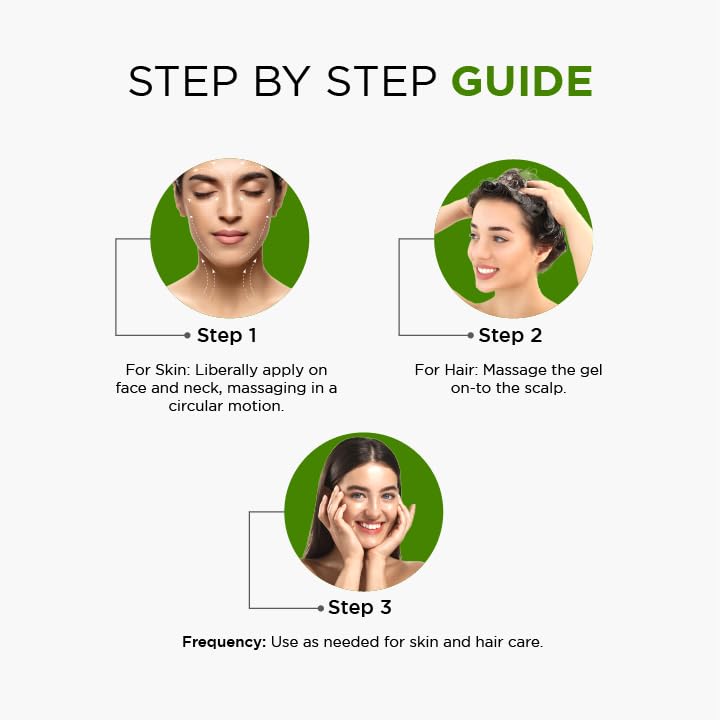 STEP BY STEP GUIDE

Step 1

For Skin: Liberally apply on face and neck, massaging in a circular motion.

Step 2

For Hair: Massage the gel on-to the scalp.

Step 3

Frequency: Use as needed for skin and hair care.