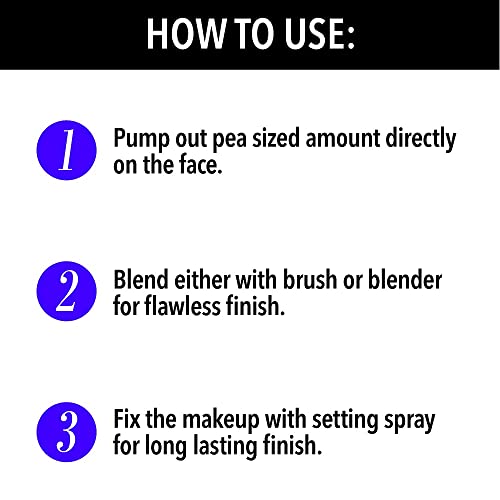 HOW TO USE:

1 Pump out pea sized amount directly on the face.

2 Blend either with brush or blender for flawless finish.

3 Fix the makeup with setting spray for long lasting finish.