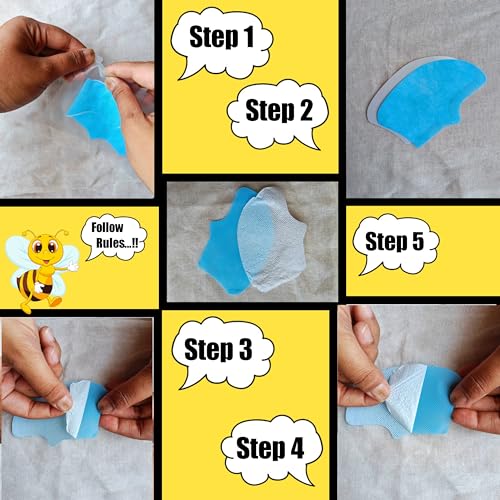 Step 1

Step 2

Follow Rules...!!

Step 5

Step 3

Step 4