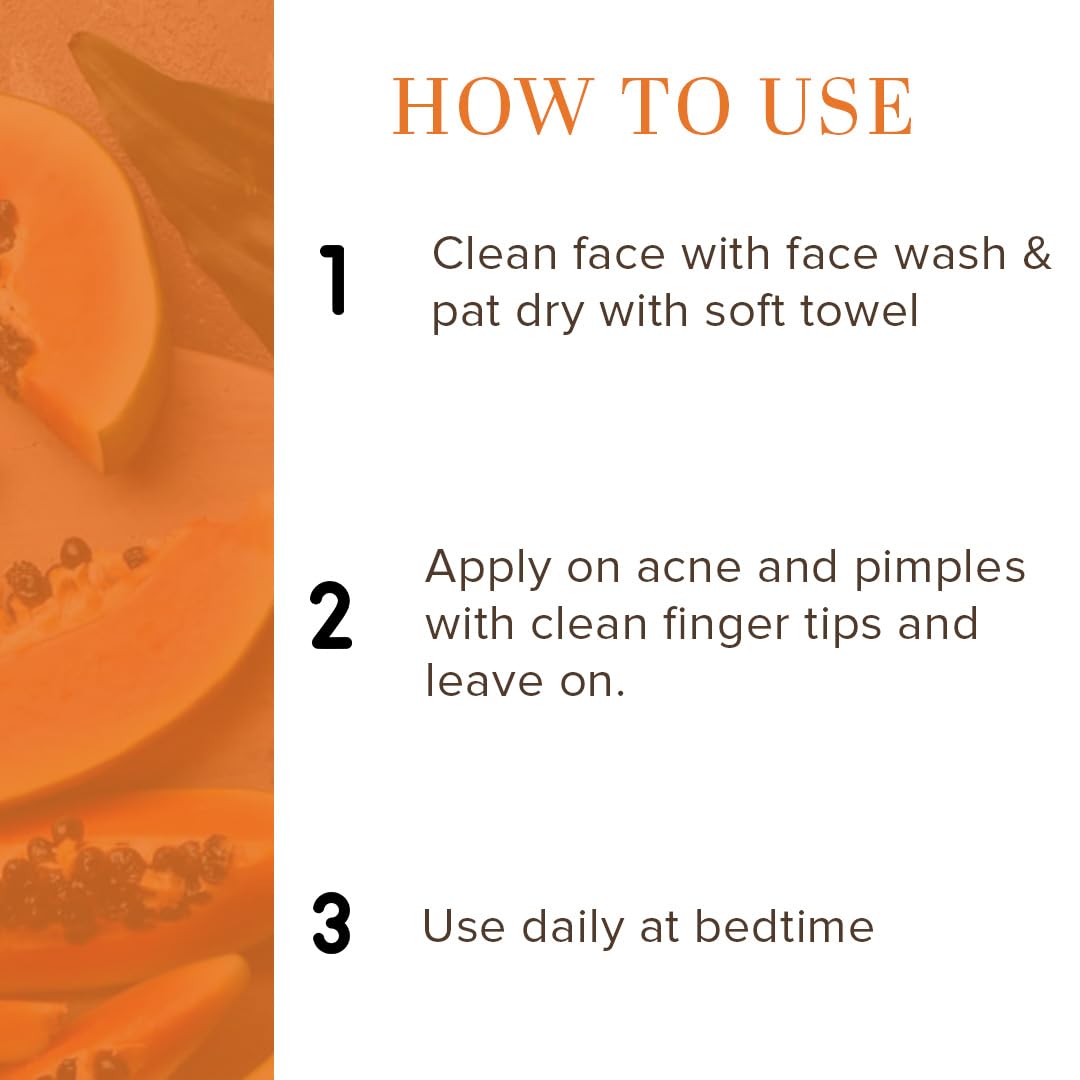 HOW TO USE

1 Clean face with face wash & pat dry with soft towel

2 Apply on acne and pimples with clean finger tips and leave on.

3 Use daily at bedtime