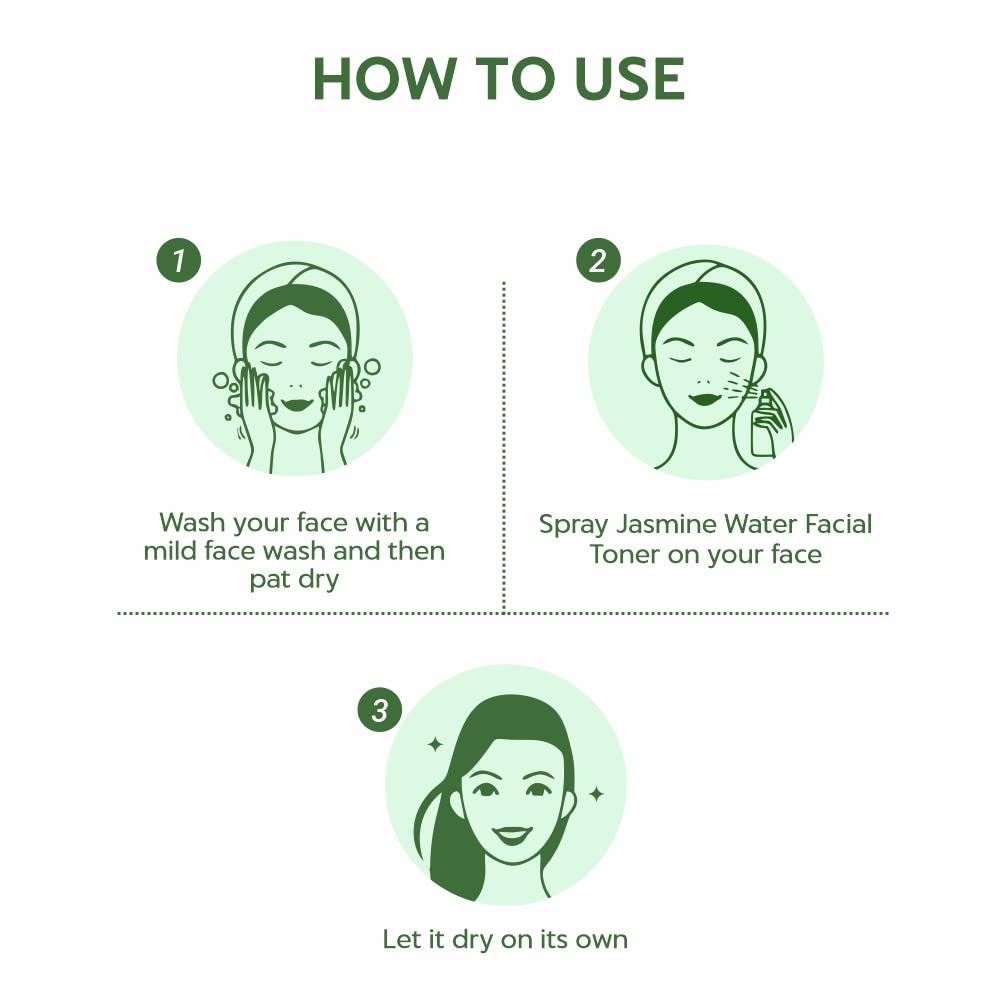 HOW TO USE

1

Wash your face with a mild face wash and then pat dry

2

Spray Jasmine Water Facial Toner on your face

3

Let it dry on its own