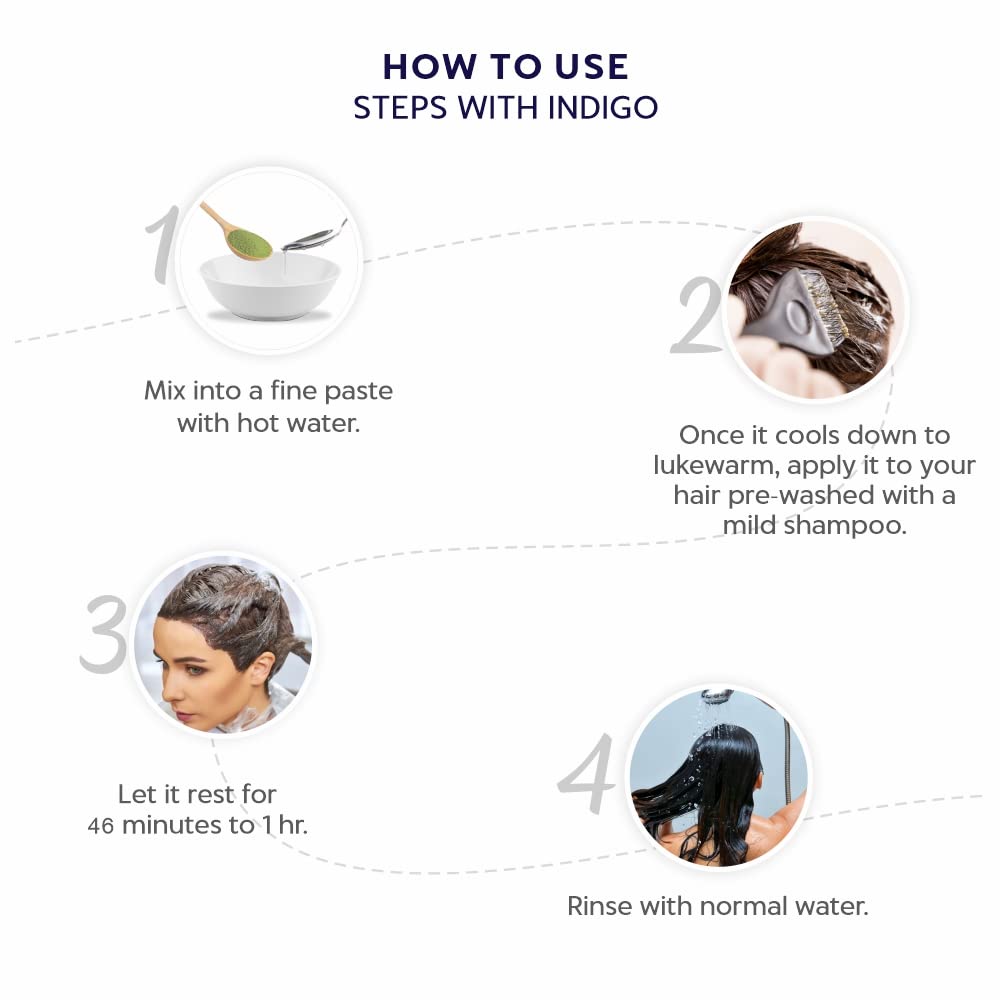 HOW TO USE
STEPS WITH INDIGO

1

Mix into a fine paste with hot water.

2

Once it cools down to lukewarm, apply it to your hair pre-washed with a mild shampoo.

3

Let it rest for 46 minutes to 1 hr.

4

Rinse with normal water.