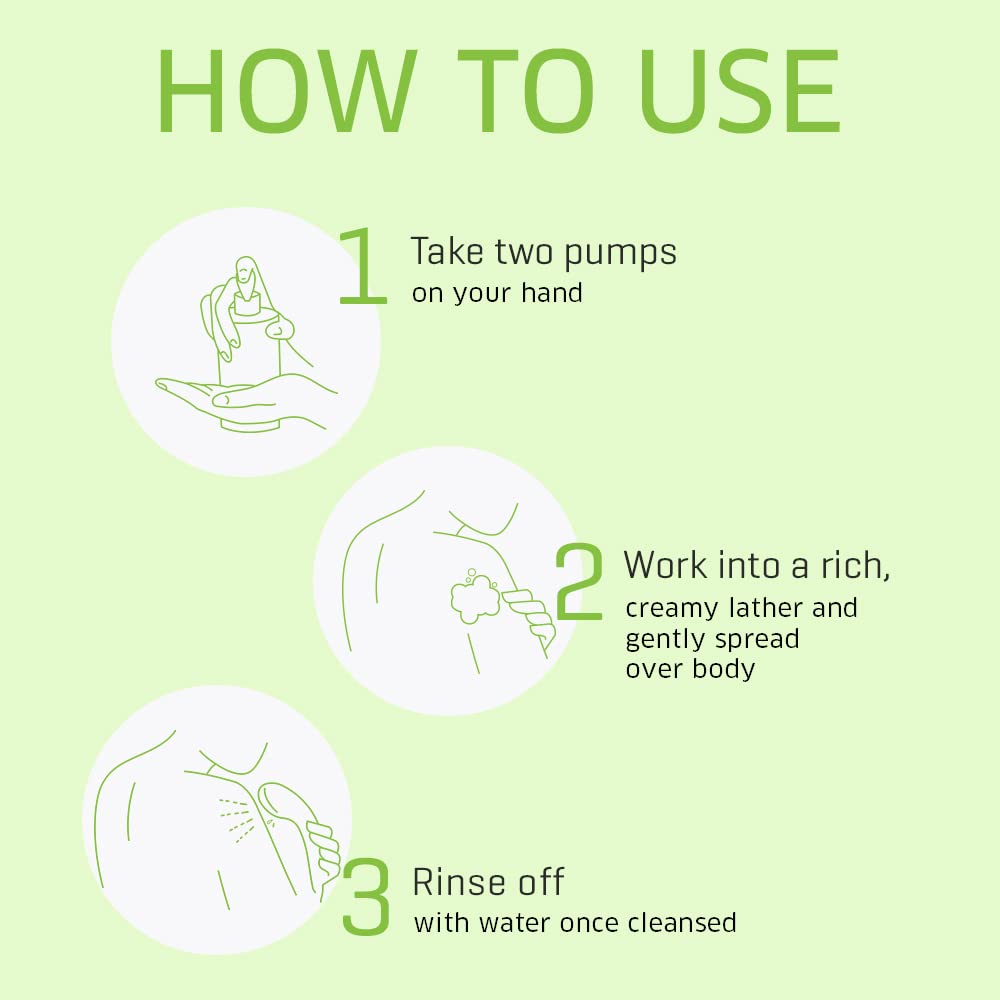 HOW TO USE

1 Take two pumps
on your hand

2 Work into a rich,
creamy lather and gently spread over body

3 Rinse off
with water once cleansed