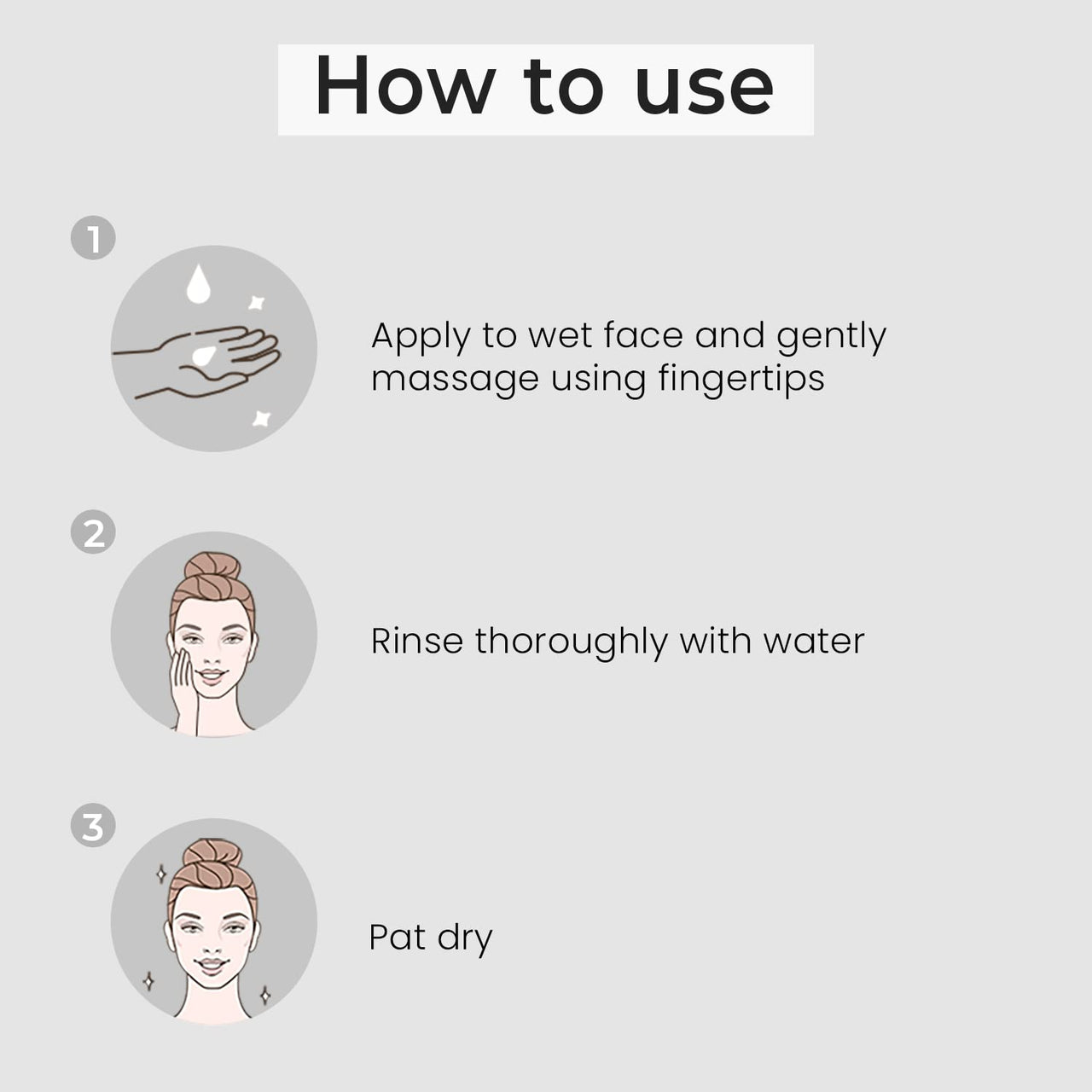 How to use

1

Apply to wet face and gently massage using fingertips

2

Rinse thoroughly with water

3

Pat dry