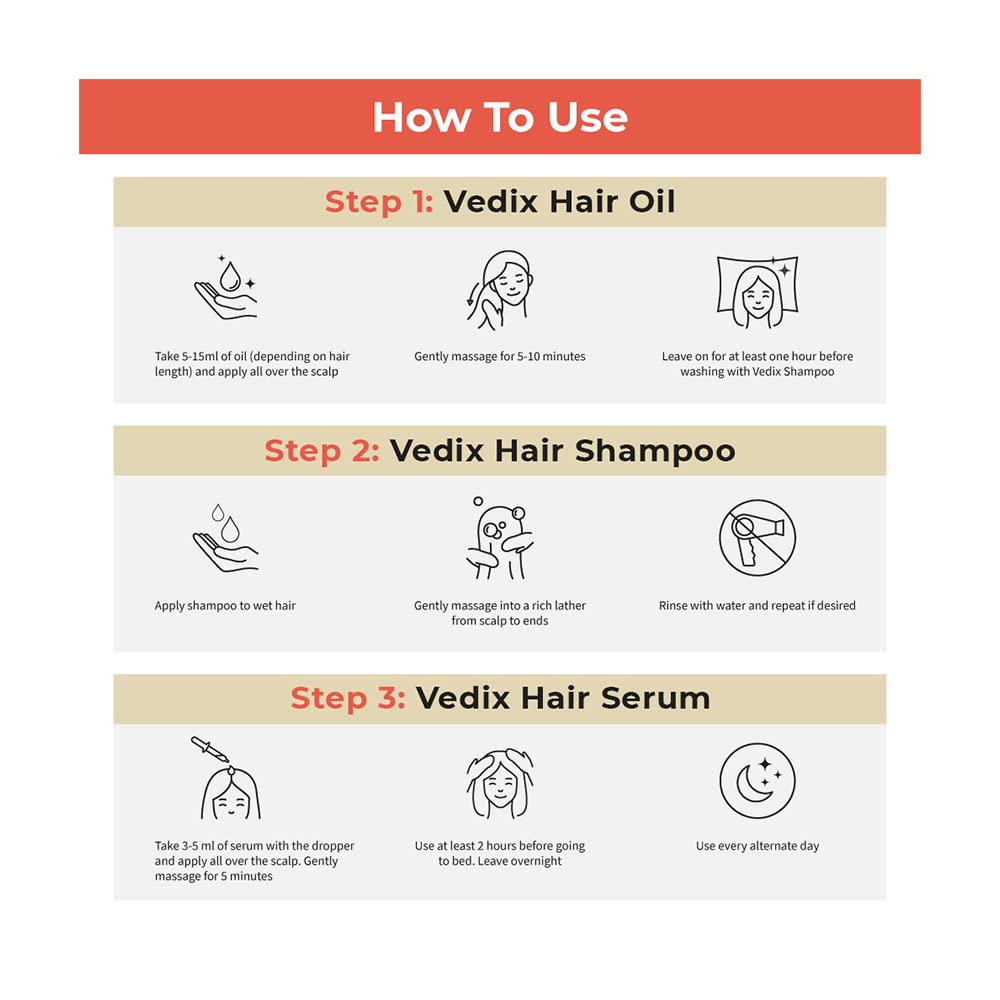 How To Use

Step 1: Vedix Hair Oil

Take 5-15ml of oil (depending on hair length) and apply all over the scalp

Gently massage for 5-10 minutes

Leave on for at least one hour before washing with Vedix Shampoo

Step 2: Vedix Hair Shampoo

Apply shampoo to wet hair

Gently massage into a rich lather from scalp to ends

Rinse with water and repeat if desired

Step 3: Vedix Hair Serum

Take 3-5 ml of serum with the dropper and apply all over the scalp. Gently massage for 5 minutes

Use at least 2 hours before going to bed. Leave overnight

Use every alternate day