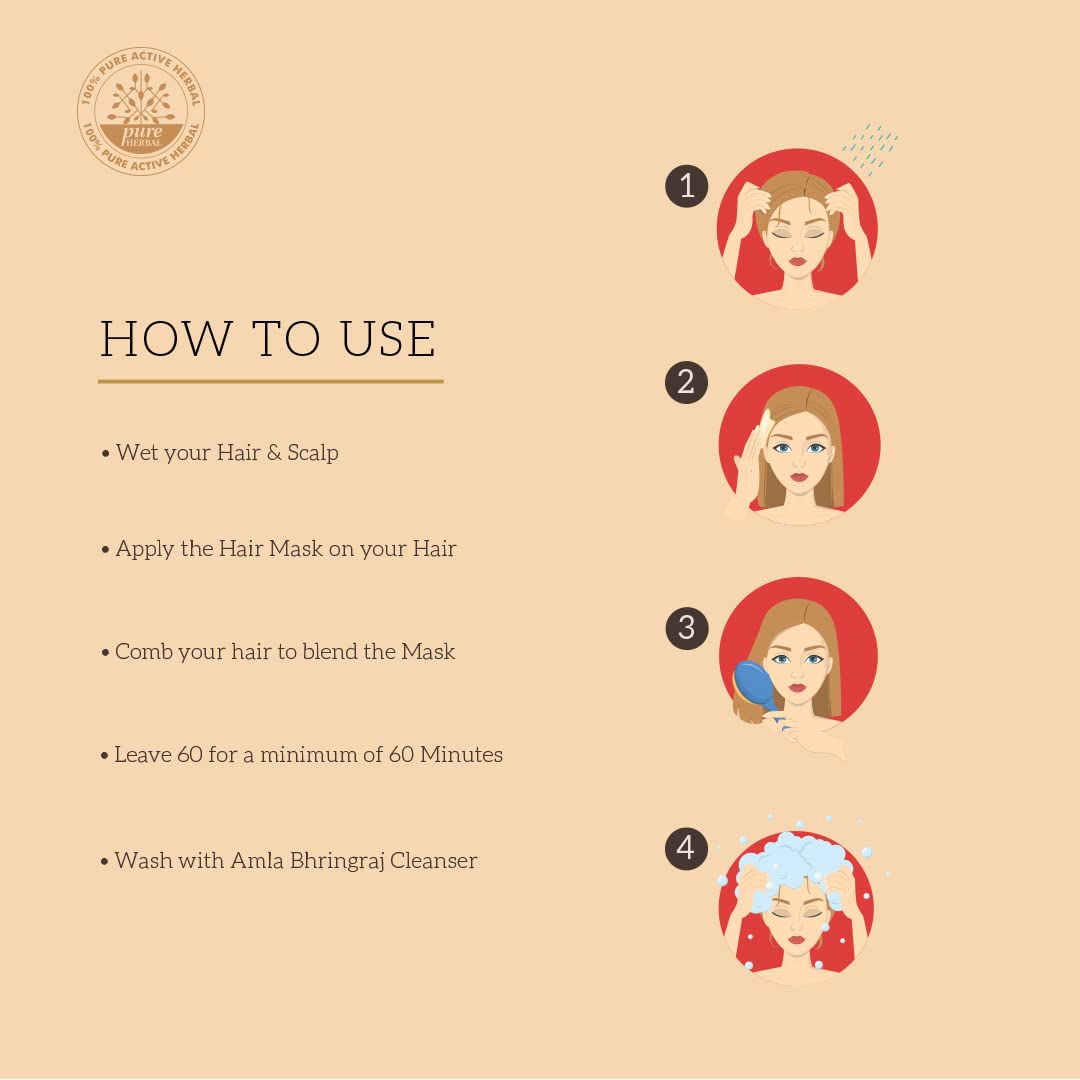 100% PURE ACTIVE HERBAL
pure
HERBAL
100% PURE ACTIVE HERBAL

HOW TO USE

• Wet your Hair & Scalp

• Apply the Hair Mask on your Hair

• Comb your hair to blend the Mask

• Leave 60 for a minimum of 60 Minutes

• Wash with Amla Bhringraj Cleanser

1

2

3

4