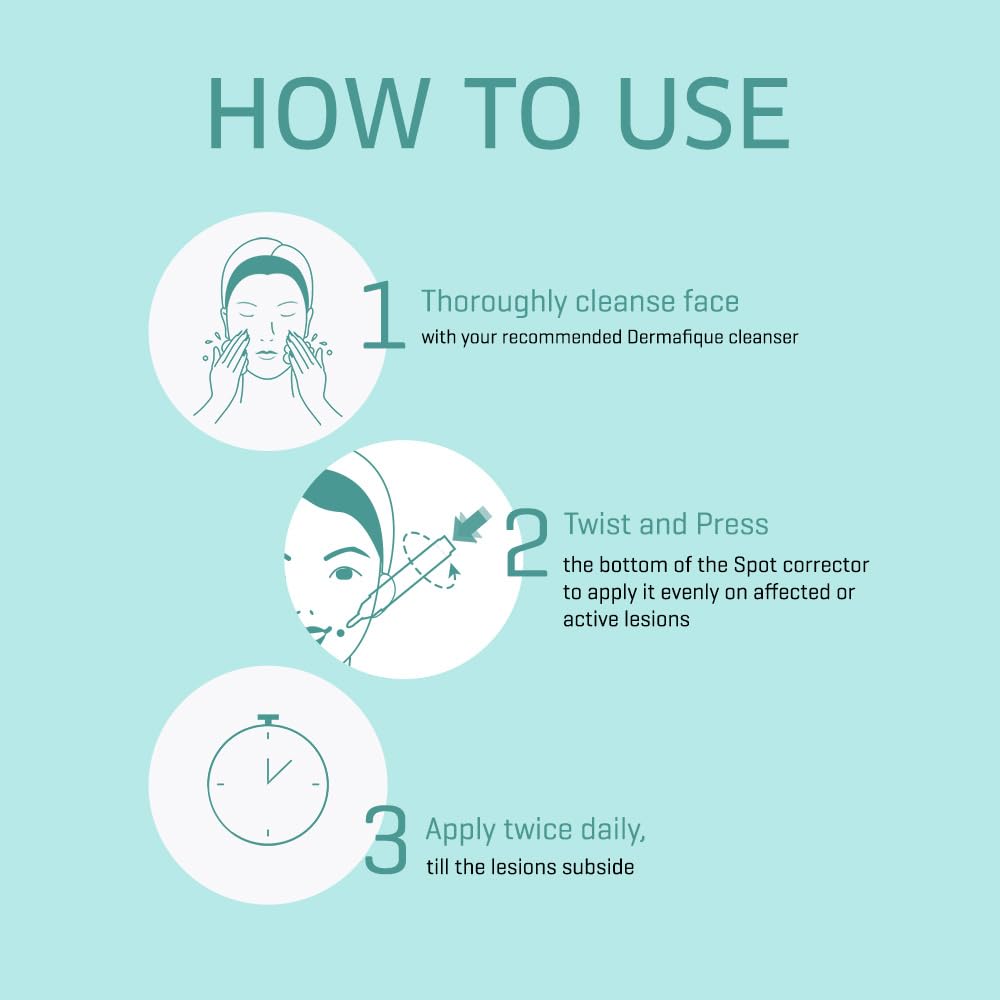 HOW TO USE

1 Thoroughly cleanse face
with your recommended Dermafique cleanser

2 Twist and Press
the bottom of the Spot corrector to apply it evenly on affected or active lesions

3 Apply twice daily,
till the lesions subside