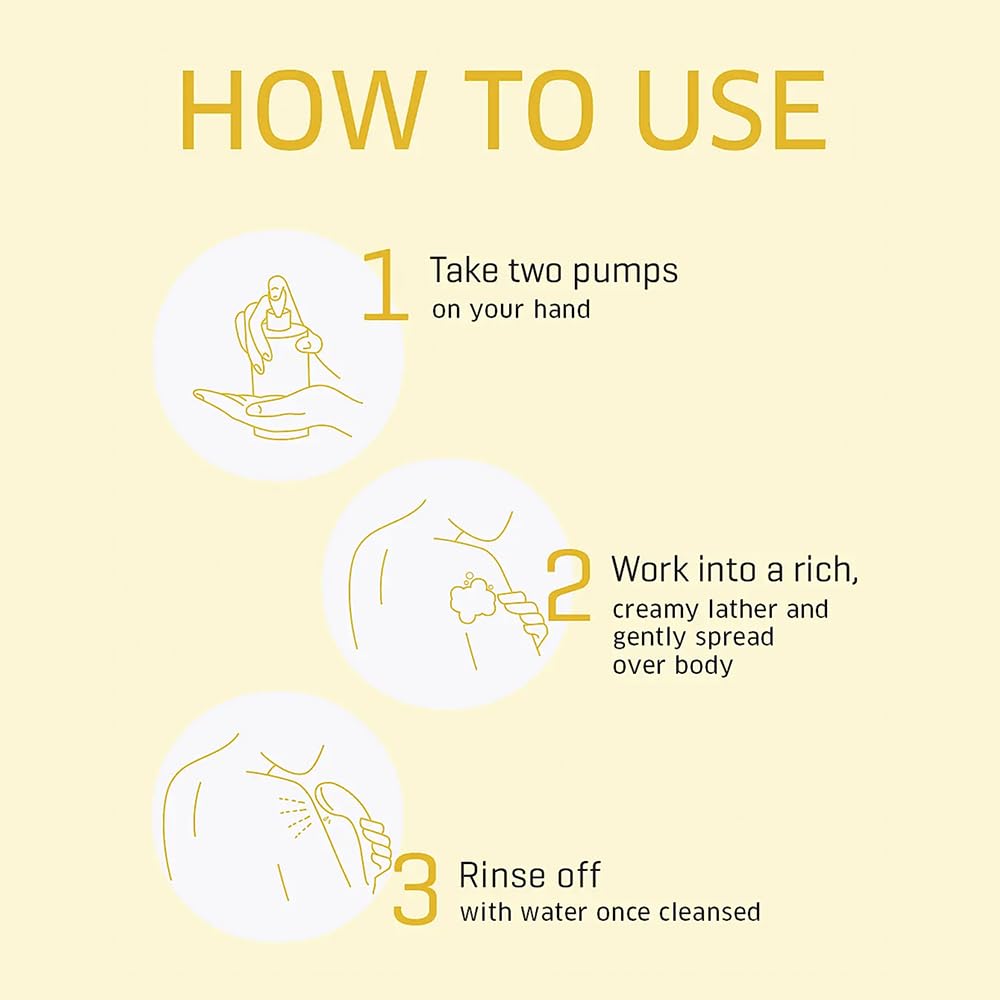 HOW TO USE

1 Take two pumps
on your hand

2 Work into a rich,
creamy lather and gently spread over body

3 Rinse off
with water once cleansed