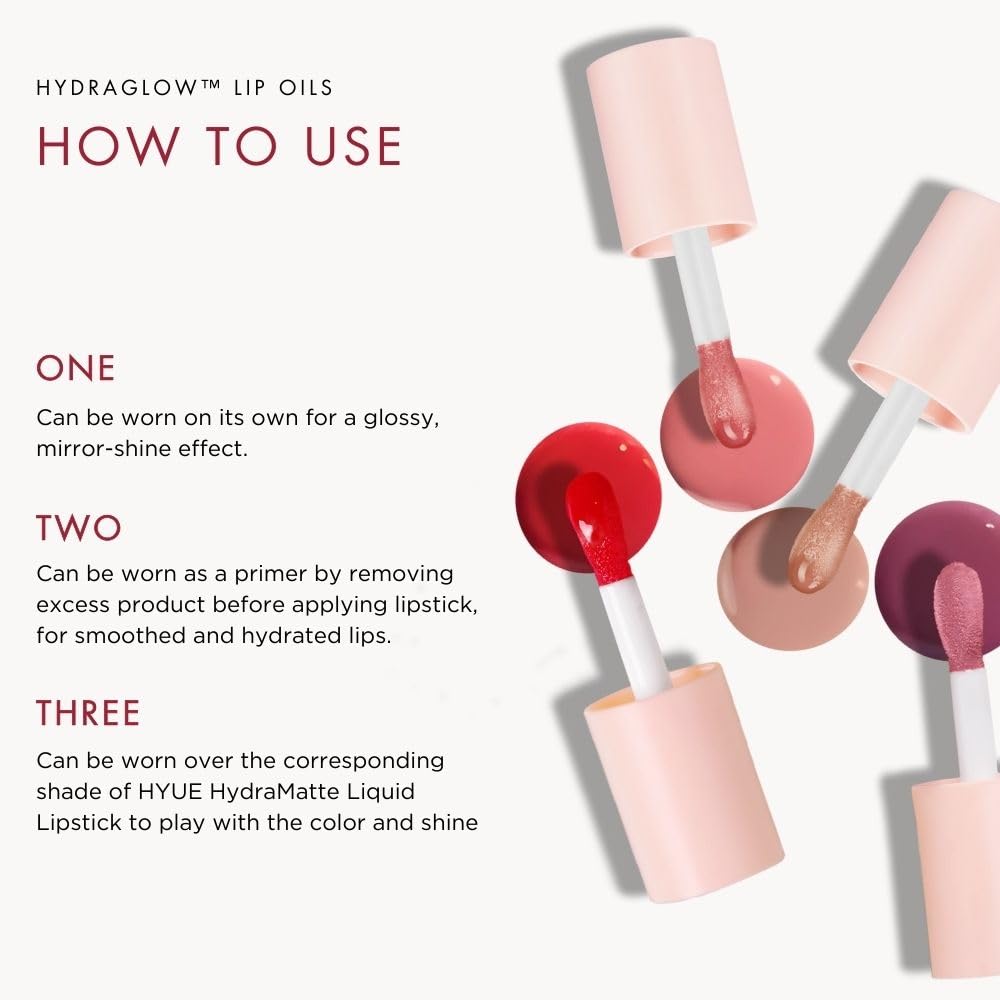 HYDRAGLOW™ LIP OILS

HOW TO USE

ONE

Can be worn on its own for a glossy, mirror-shine effect.

TWO

Can be worn as a primer by removing excess product before applying lipstick, for smoothed and hydrated lips.

THREE

Can be worn over the corresponding shade of HYUE HydraMatte Liquid Lipstick to play with the color and shine