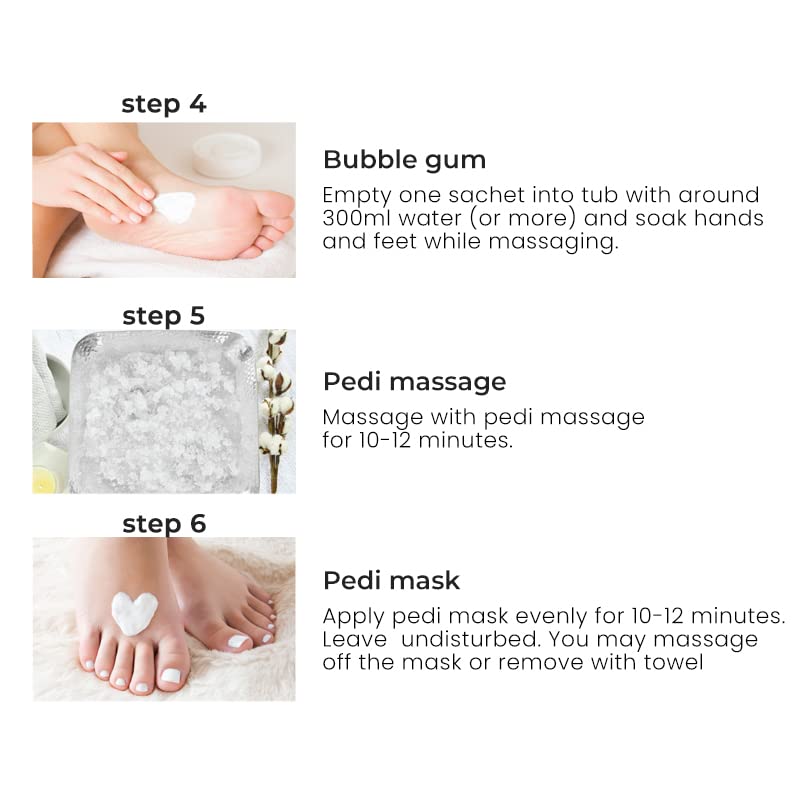 step 4

Bubble gum

Empty one sachet into tub with around 300ml water (or more) and soak hands and feet while massaging.

step 5

Pedi massage

Massage with pedi massage for 10-12 minutes.

step 6

Pedi mask

Apply pedi mask evenly for 10-12 minutes. Leave  undisturbed. You may massage off the mask or remove with towel