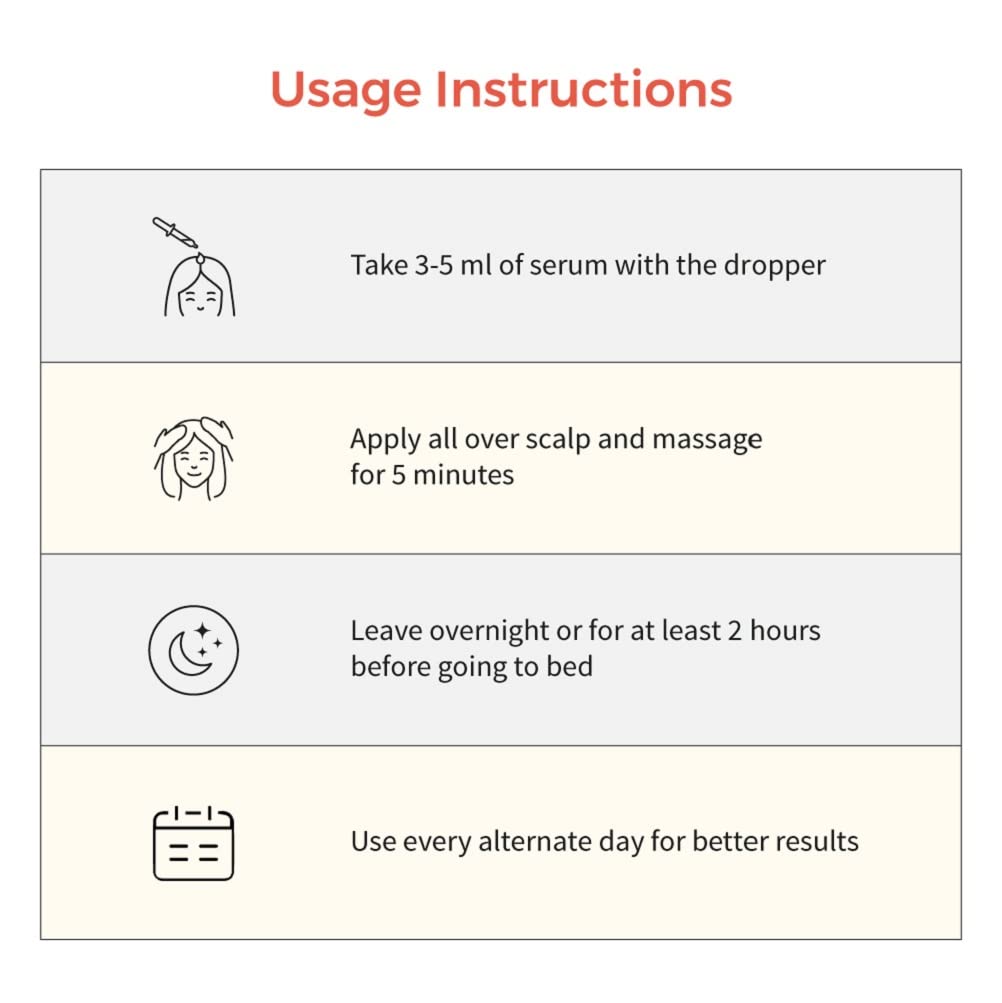 Usage Instructions

Take 3-5 ml of serum with the dropper

Apply all over scalp and massage for 5 minutes

Leave overnight or for at least 2 hours before going to bed

Use every alternate day for better results