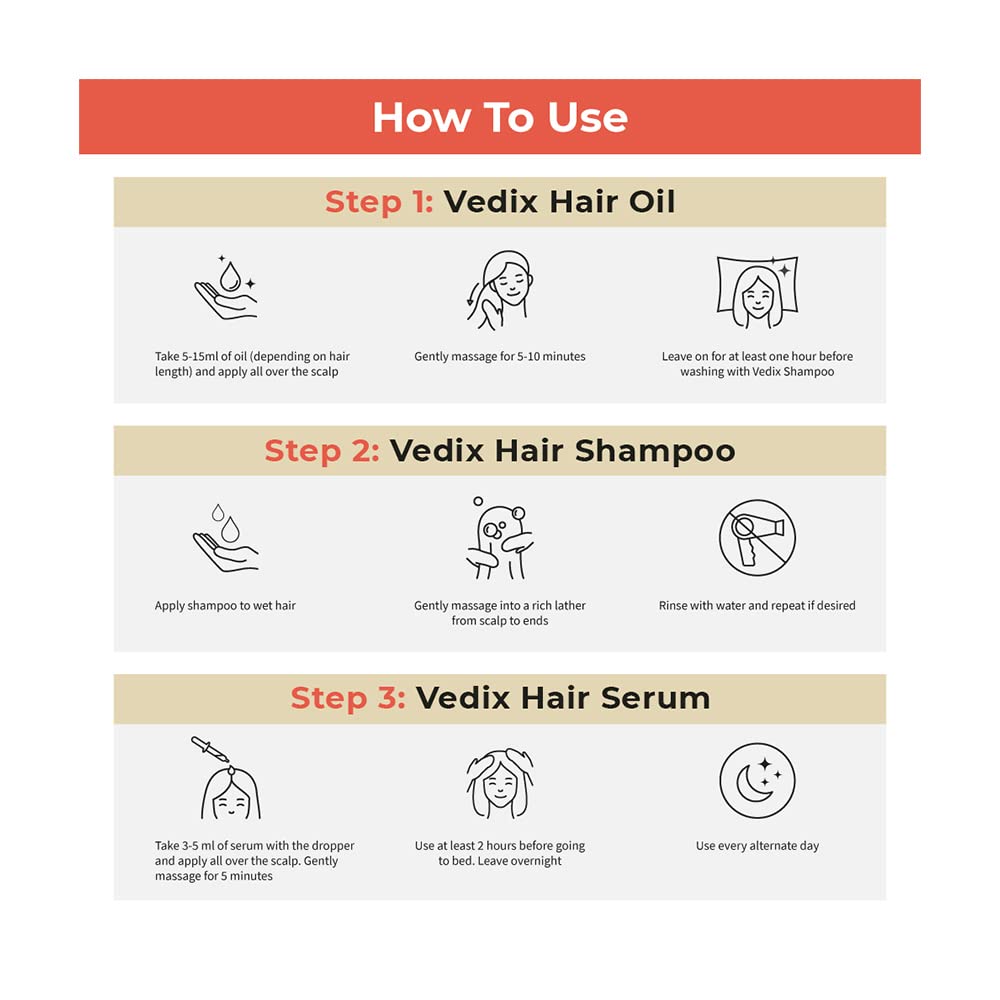 How To Use

Step 1: Vedix Hair Oil

Take 5-15ml of oil (depending on hair length) and apply all over the scalp

Gently massage for 5-10 minutes

Leave on for at least one hour before washing with Vedix Shampoo

Step 2: Vedix Hair Shampoo

Apply shampoo to wet hair

Gently massage into a rich lather from scalp to ends

Rinse with water and repeat if desired

Step 3: Vedix Hair Serum

Take 3-5 ml of serum with the dropper and apply all over the scalp. Gently massage for 5 minutes

Use at least 2 hours before going to bed. Leave overnight

Use every alternate day