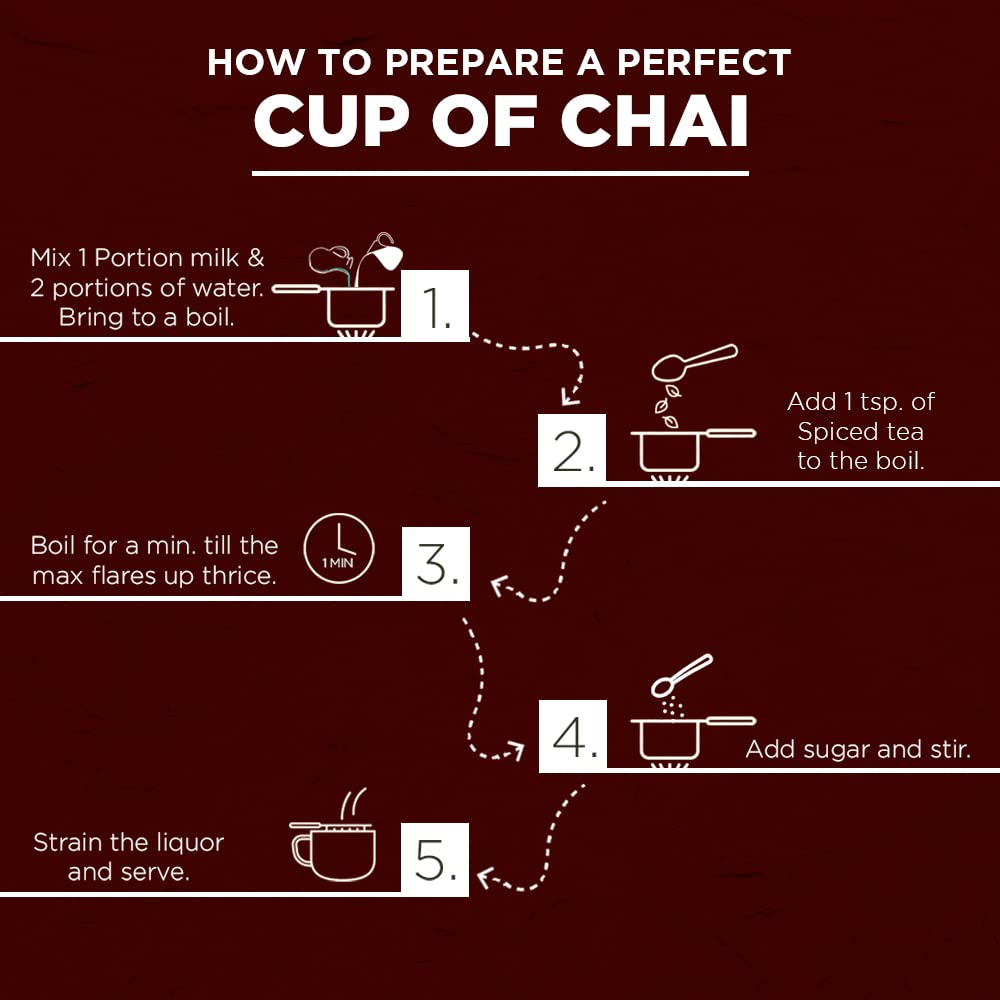 HOW TO PREPARE A PERFECT
CUP OF CHAI

Mix 1 Portion milk & 2 portions of water. Bring to a boil.

1.

2.

Add 1 tsp. of Spiced tea to the boil.

Boil for a min. till the max flares up thrice.

1 MIN

3.

4.

Add sugar and stir.

Strain the liquor and serve.

5.