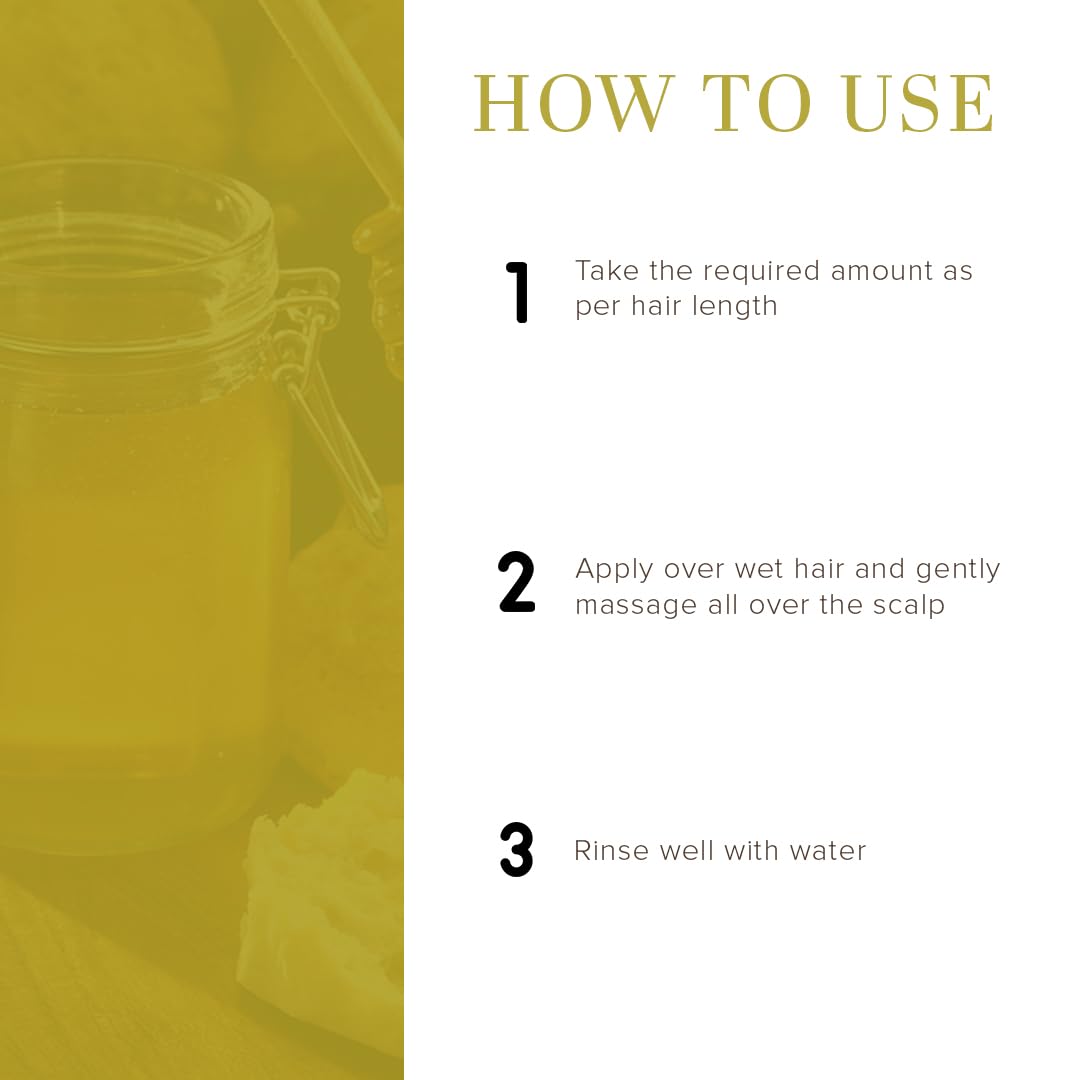 HOW TO USE

1 Take the required amount as per hair length

2 Apply over wet hair and gently massage all over the scalp

3 Rinse well with water