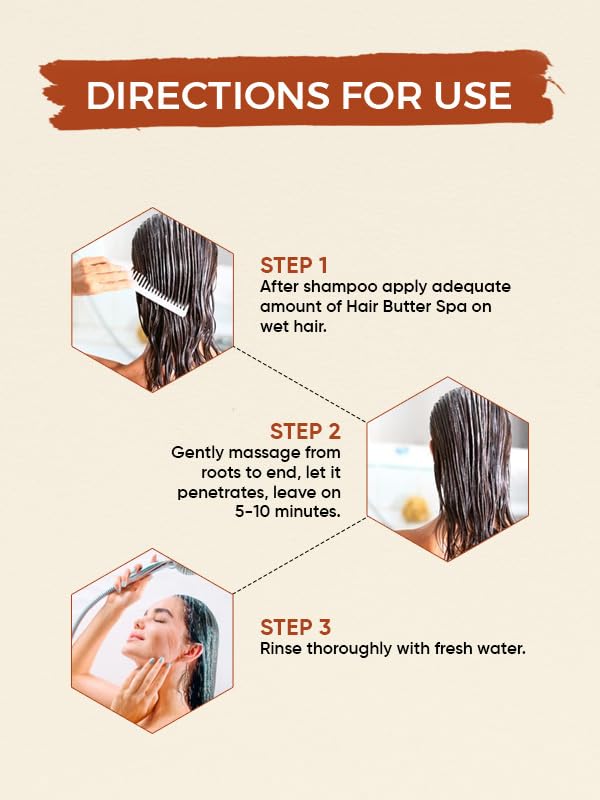 DIRECTIONS FOR USE

STEP 1
After shampoo apply adequate amount of Hair Butter Spa on wet hair.

STEP 2
Gently massage from roots to end, let it penetrates, leave on 5-10 minutes.

STEP 3
Rinse thoroughly with fresh water.