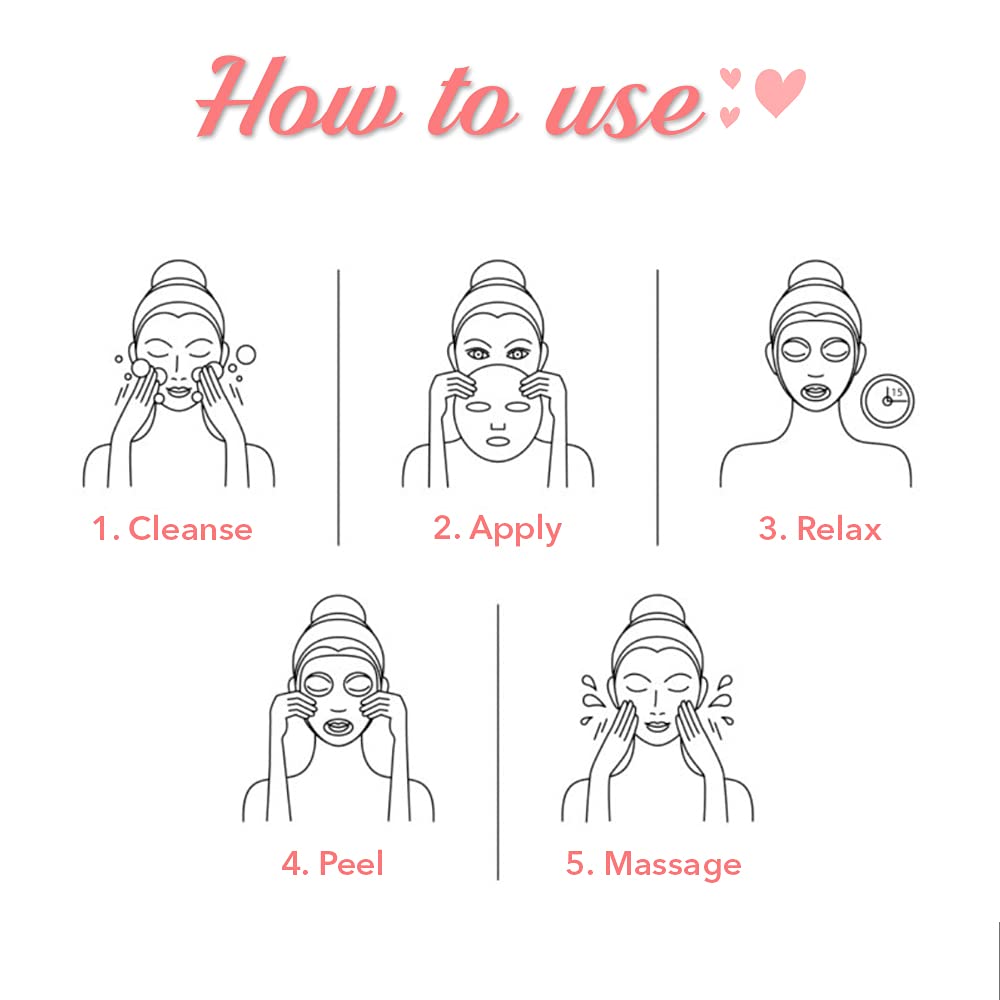 How to use

15

1. Cleanse

2. Apply

3. Relax

4. Peel

5. Massage