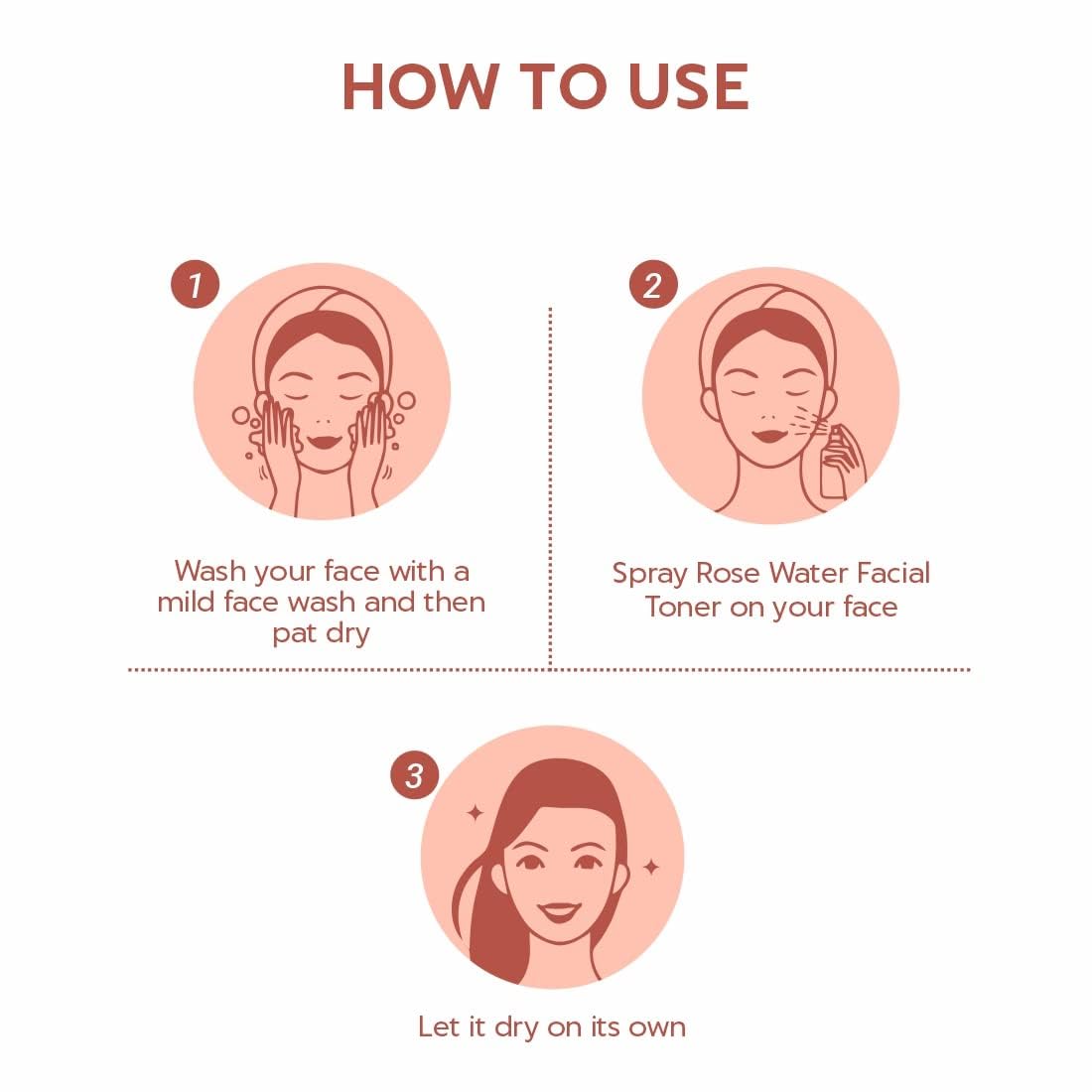 HOW TO USE

1

Wash your face with a mild face wash and then pat dry

2

Spray Rose Water Facial Toner on your face

3

Let it dry on its own