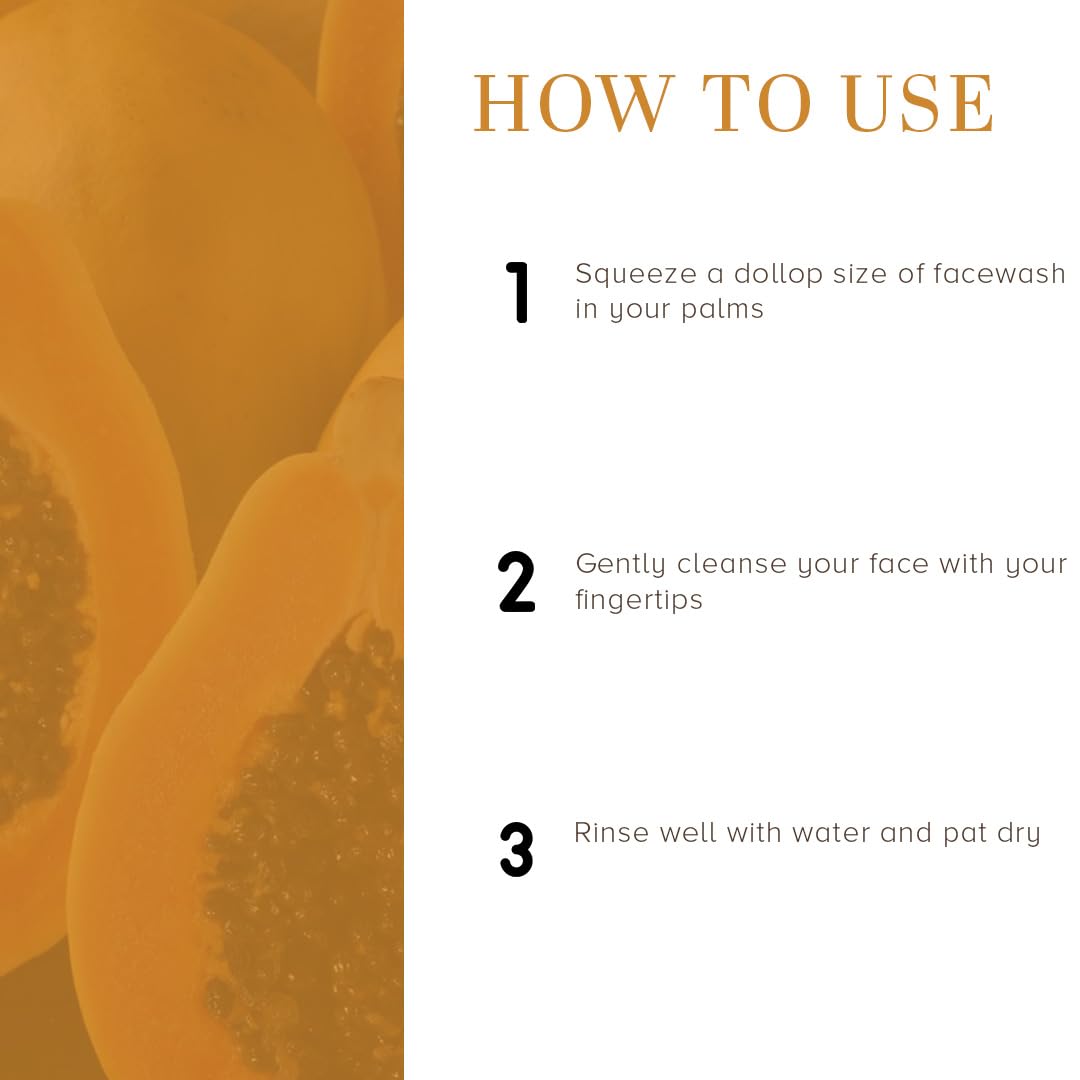 HOW TO USE

1 Squeeze a dollop size of facewash in your palms

2 Gently cleanse your face with your fingertips

3 Rinse well with water and pat dry