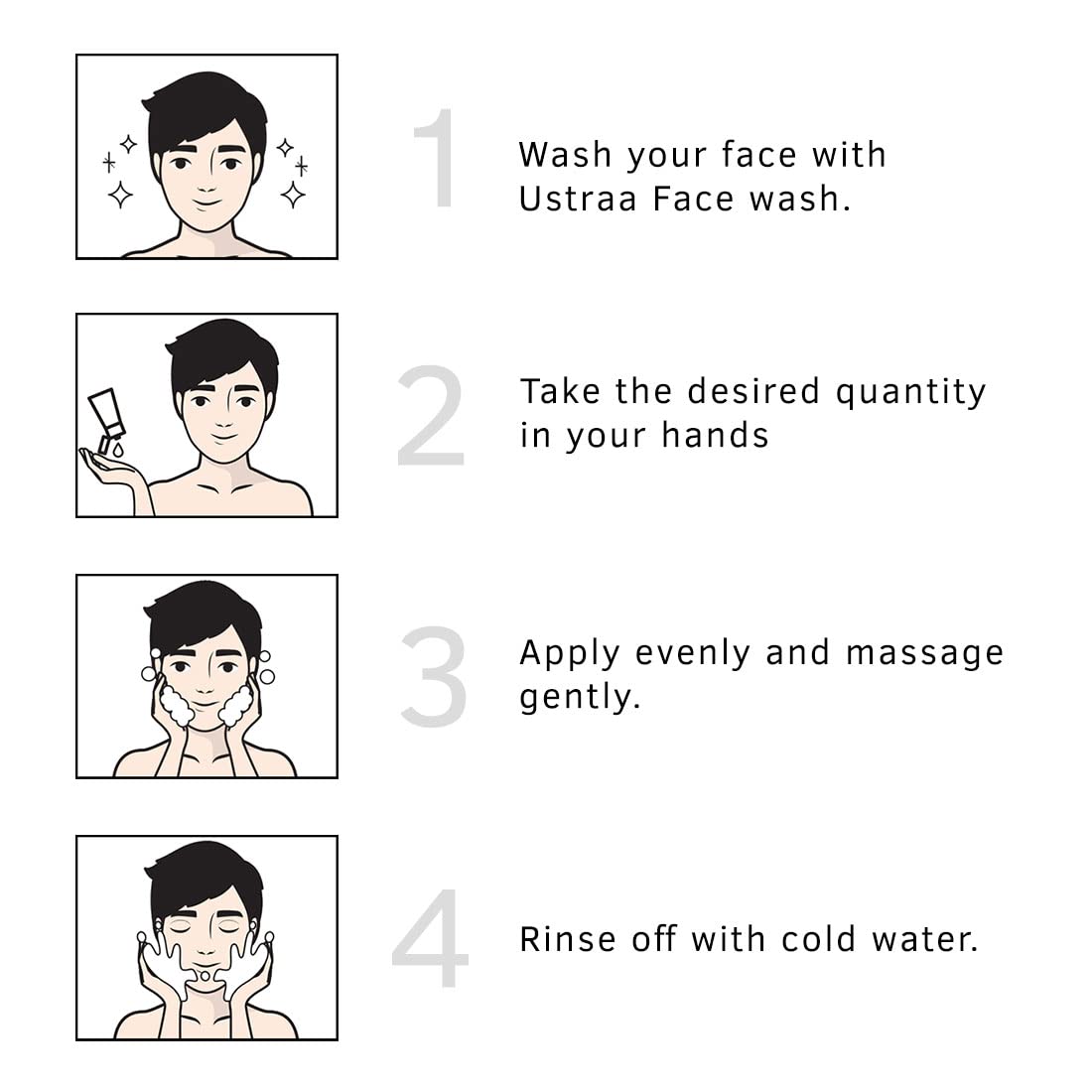 1 Wash your face with Ustraa Face wash.

2 Take the desired quantity in your hands

3 Apply evenly and massage gently.

4 Rinse off with cold water.