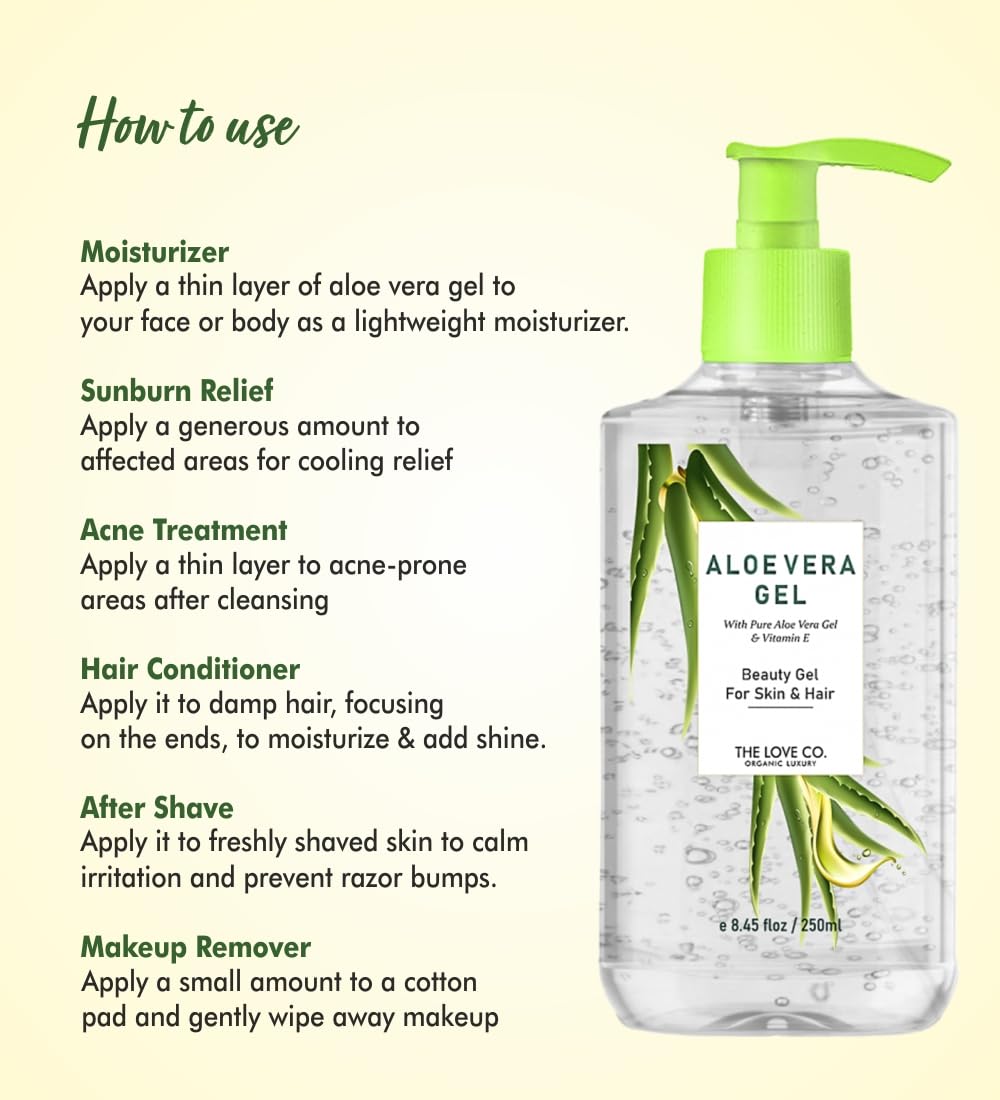 How to use

Moisturizer
Apply a thin layer of aloe vera gel to your face or body as a lightweight moisturizer.

Sunburn Relief
Apply a generous amount to affected areas for cooling relief

Acne Treatment
Apply a thin layer to acne-prone areas after cleansing

Hair Conditioner
Apply it to damp hair, focusing on the ends, to moisturize & add shine.

After Shave
Apply it to freshly shaved skin to calm irritation and prevent razor bumps.

Makeup Remover
Apply a small amount to a cotton pad and gently wipe away makeup

ALOE VERA GEL
With Pure Aloe Vera Gel & Vitamin E
Beauty Gel For Skin & Hair
THE LOVE CO.
ORGANIC LUXURY
e 8.45 floz / 250ml