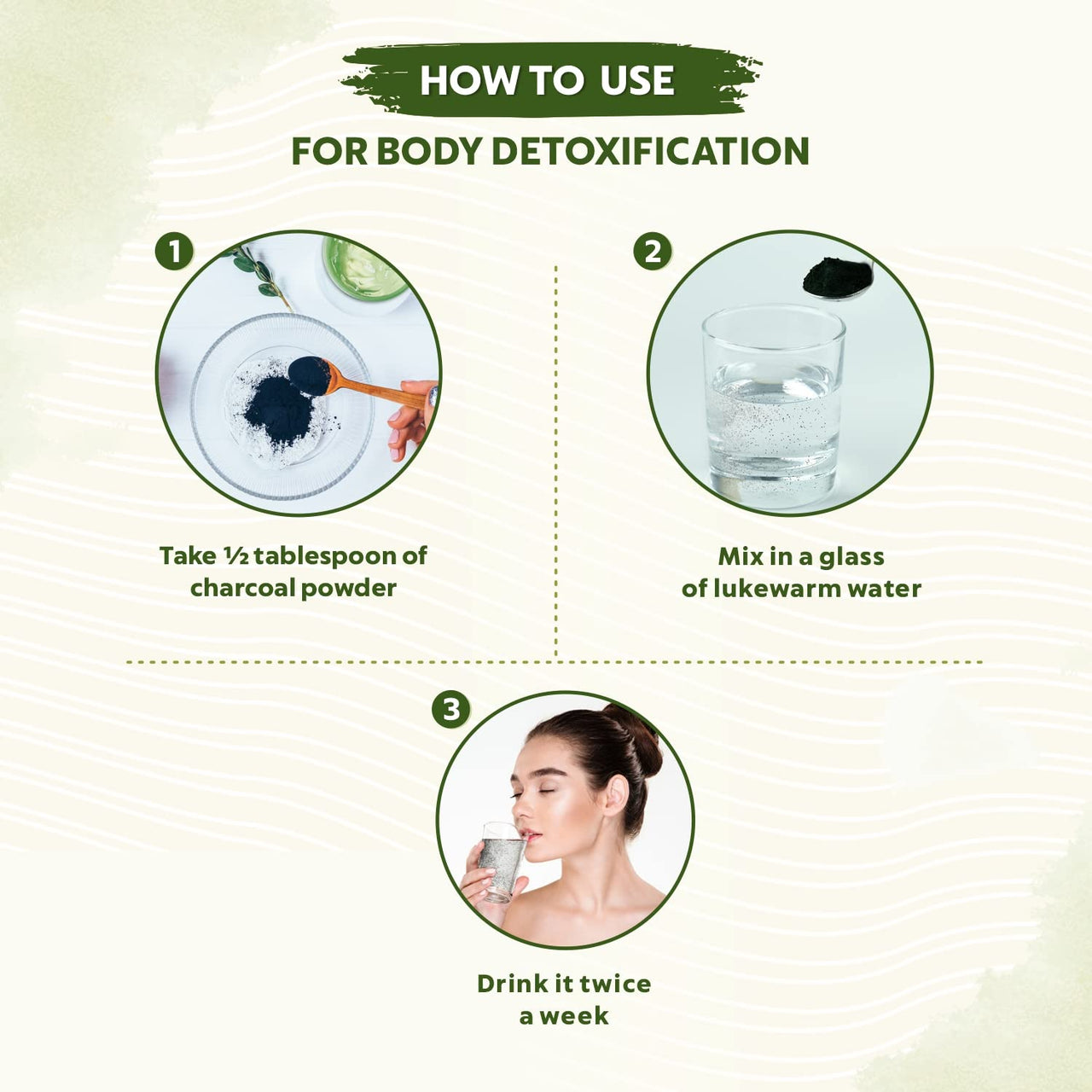 HOW TO USE

FOR BODY DETOXIFICATION

1

Take ½ tablespoon of charcoal powder

2

Mix in a glass of lukewarm water

3

Drink it twice a week