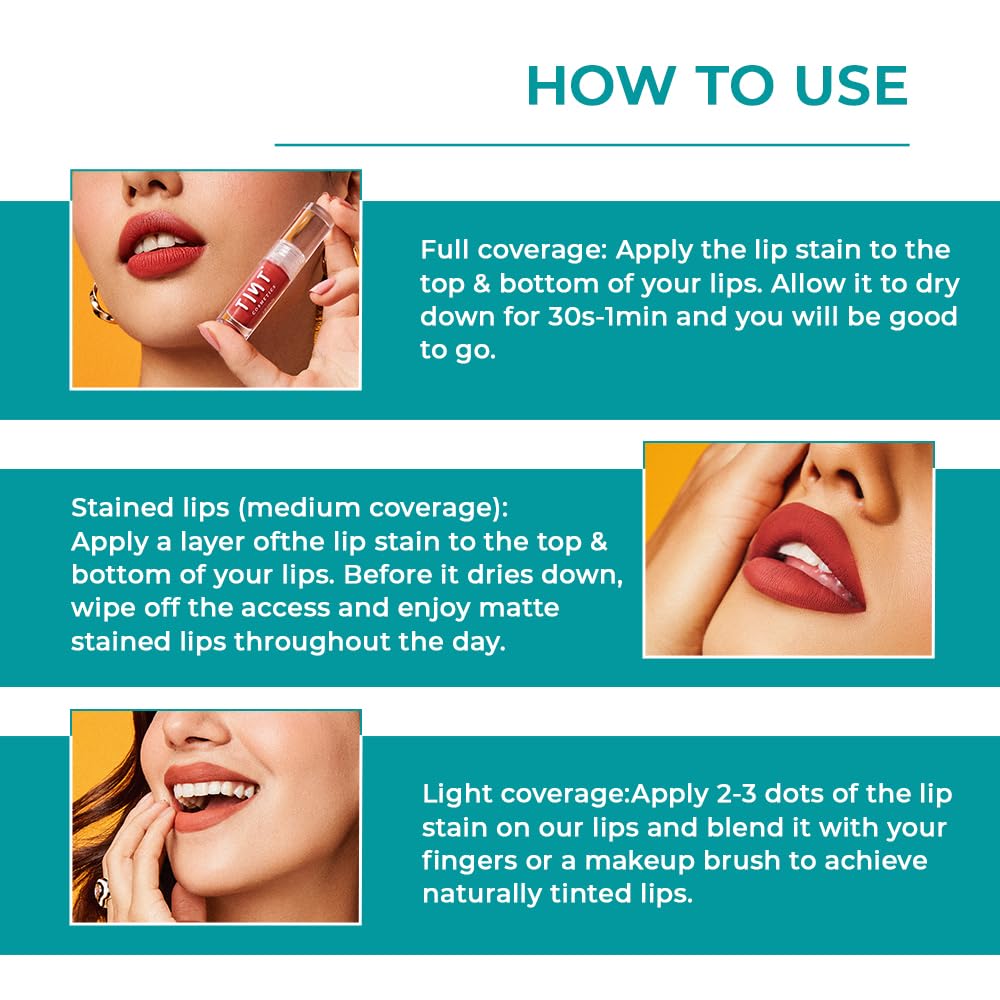 HOW TO USE

TINT COSMETICS

Full coverage: Apply the lip stain to the top & bottom of your lips. Allow it to dry down for 30s-1min and you will be good to go.

Stained lips (medium coverage): Apply a layer ofthe lip stain to the top & bottom of your lips. Before it dries down, wipe off the access and enjoy matte stained lips throughout the day.

Light coverage:Apply 2-3 dots of the lip stain on our lips and blend it with your fingers or a makeup brush to achieve naturally tinted lips.