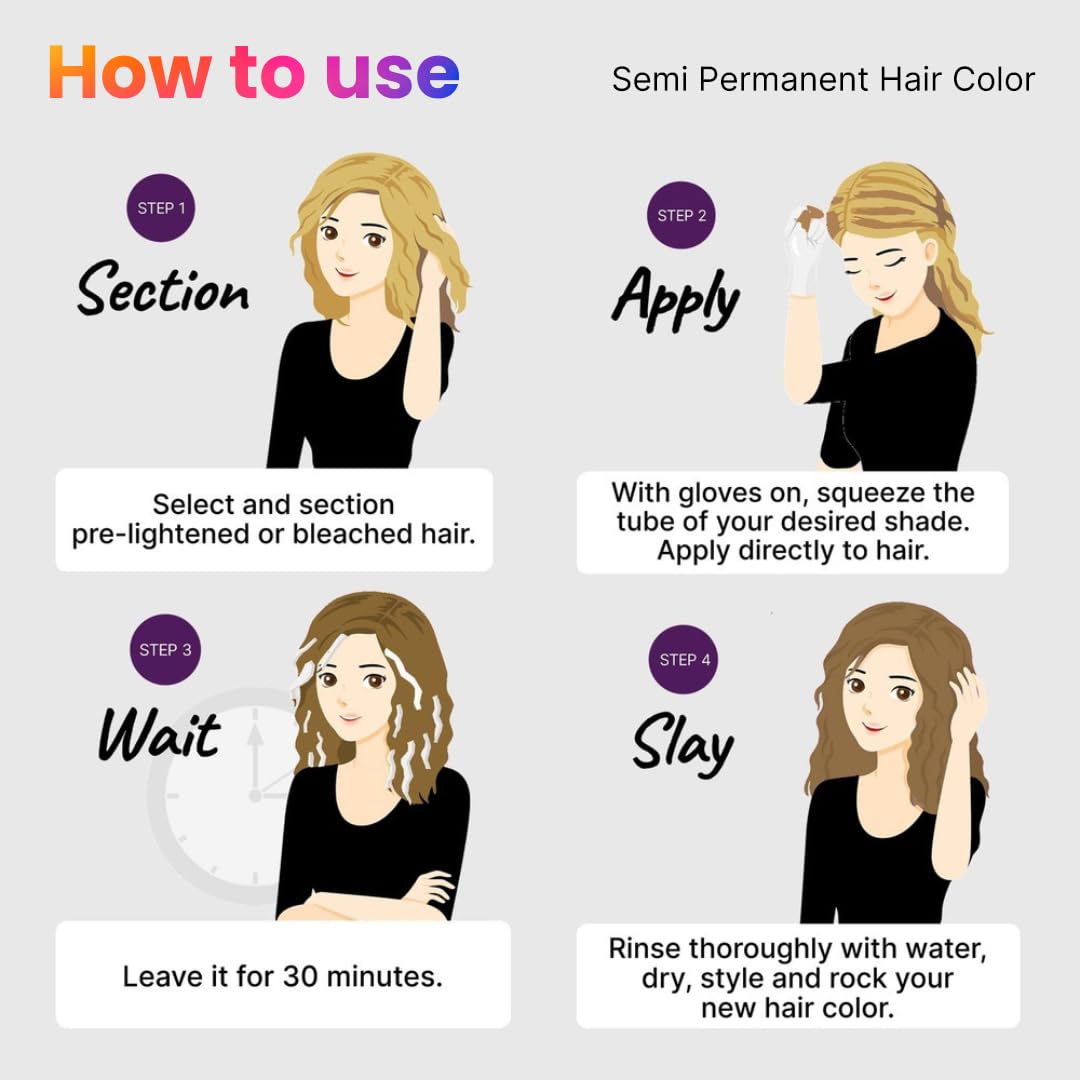 How to use

Semi Permanent Hair Color

STEP 1

Section

Select and section pre-lightened or bleached hair.

STEP 2

Apply

With gloves on, squeeze the tube of your desired shade. Apply directly to hair.

STEP 3

Wait

Leave it for 30 minutes.

STEP 4

Slay

Rinse thoroughly with water, dry, style and rock your new hair color.