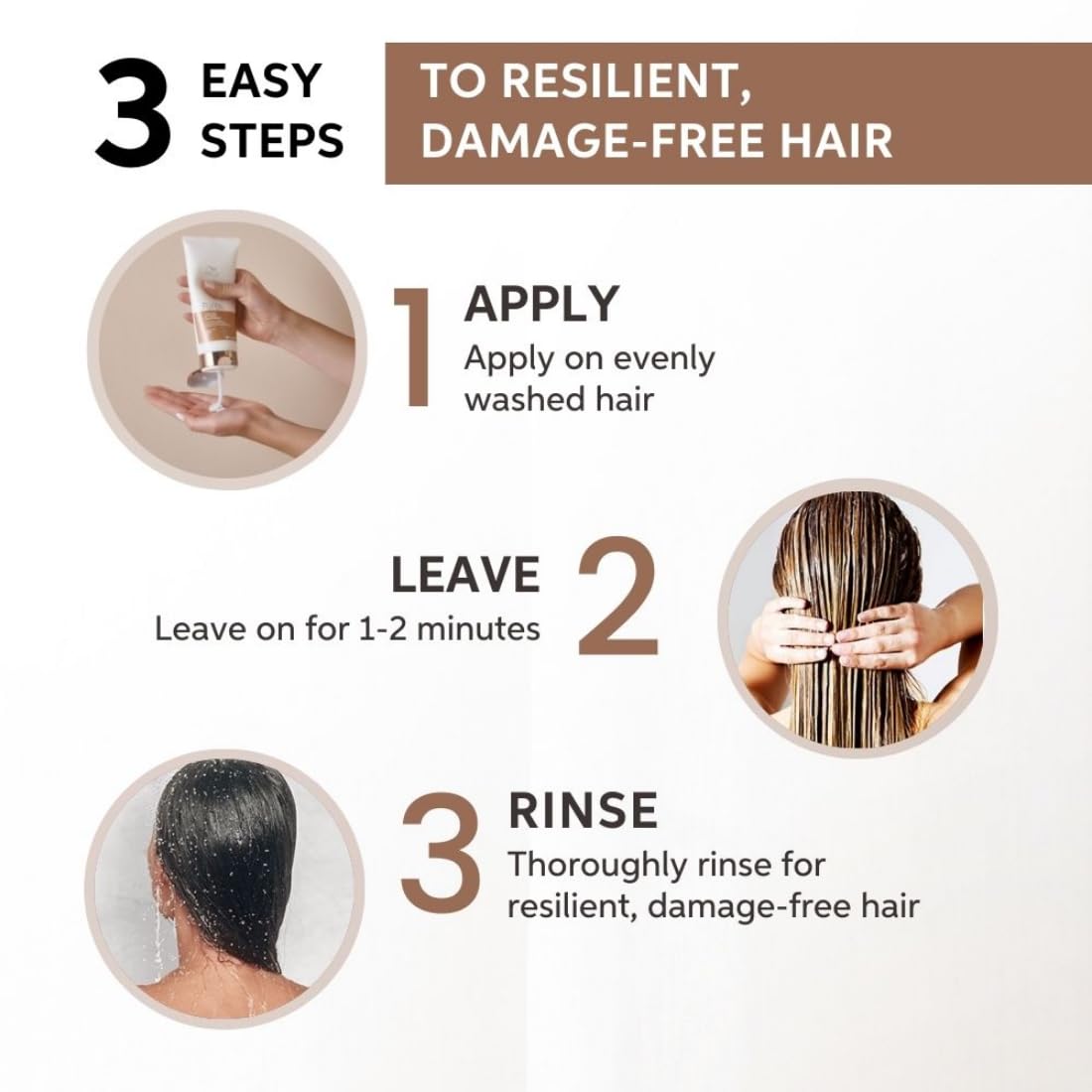 3 EASY STEPS

TO RESILIENT, DAMAGE-FREE HAIR

1 APPLY
Apply on evenly washed hair

LEAVE 2
Leave on for 1-2 minutes

3 RINSE
Thoroughly rinse for resilient, damage-free hair