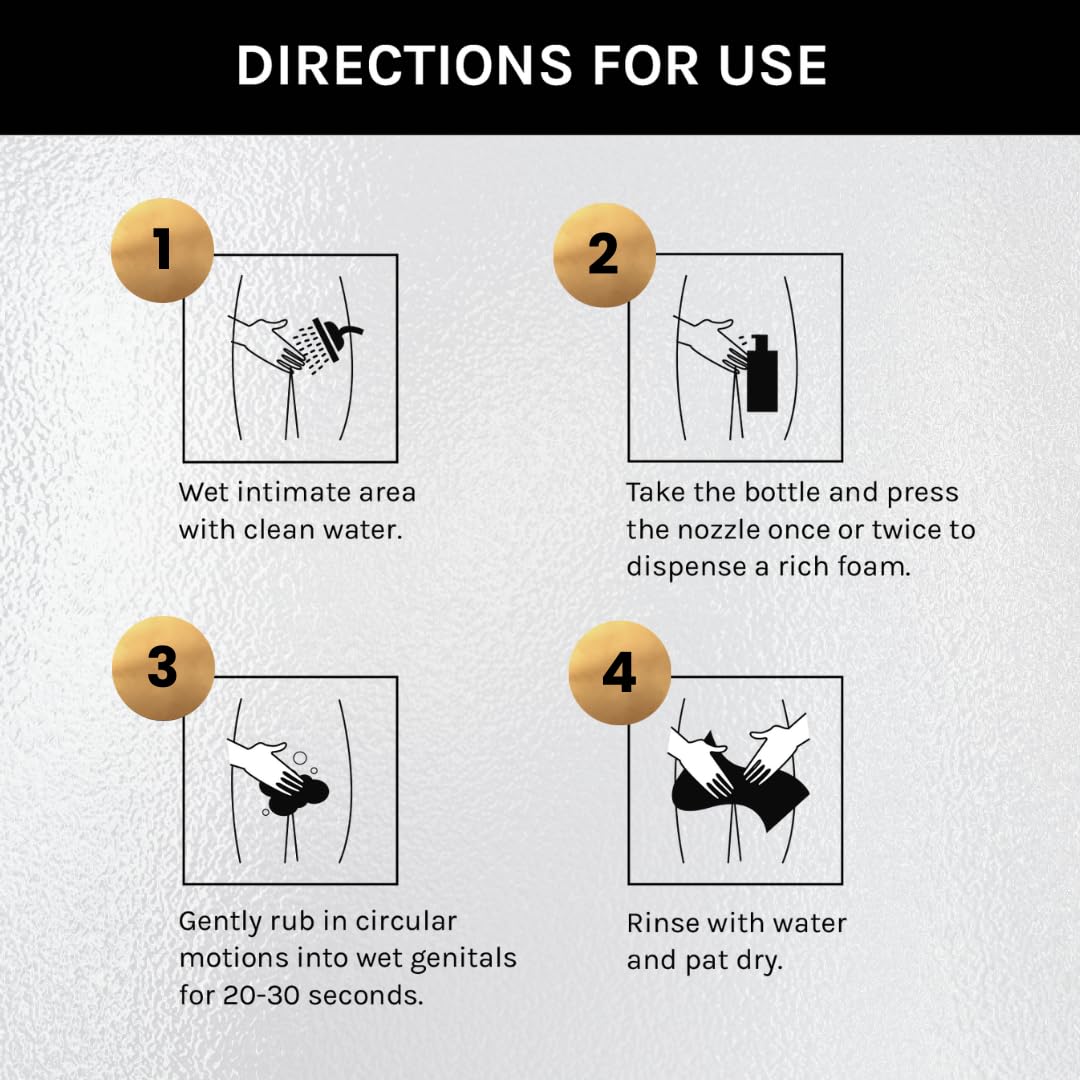 DIRECTIONS FOR USE

1

Wet intimate area with clean water.

2

Take the bottle and press the nozzle once or twice to dispense a rich foam.

3

Gently rub in circular motions into wet genitals for 20-30 seconds.

4

Rinse with water and pat dry.