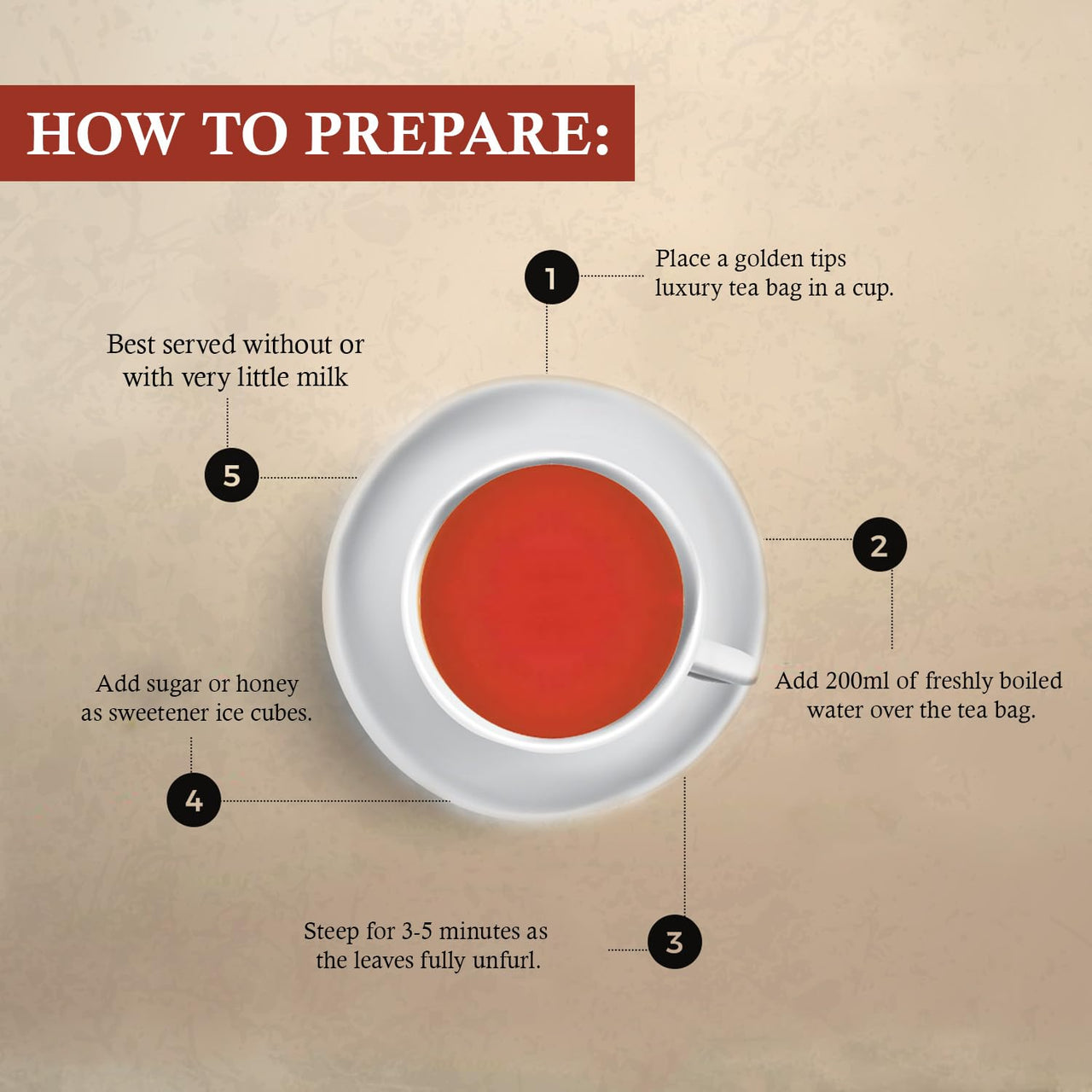 HOW TO PREPARE:

1

Place a golden tips luxury tea bag in a cup.

2

Add 200ml of freshly boiled water over the tea bag.

3

Steep for 3-5 minutes as the leaves fully unfurl.

4

Add sugar or honey as sweetener ice cubes.

5

Best served without or with very little milk