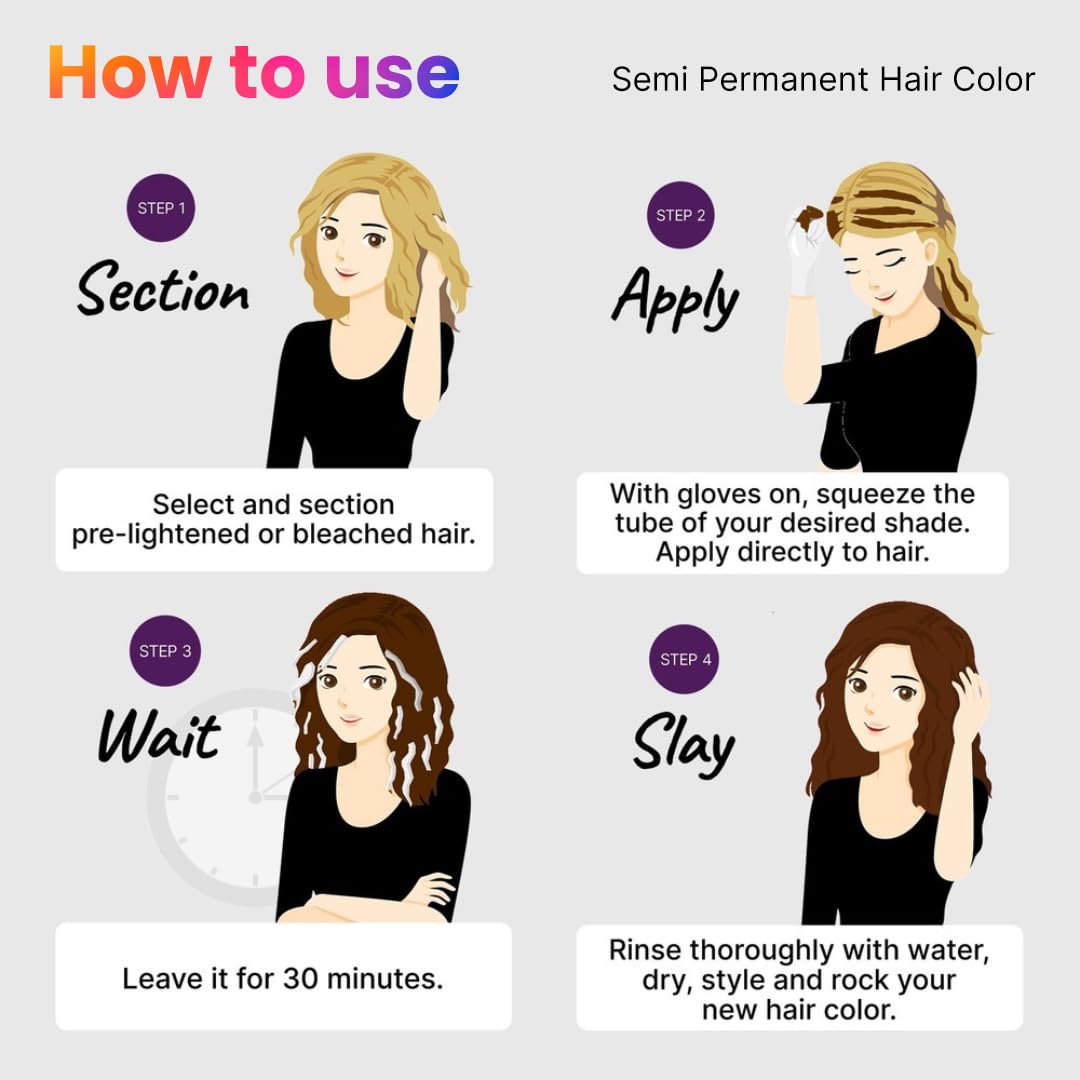 How to use

Semi Permanent Hair Color

STEP 1

Section

Select and section pre-lightened or bleached hair.

STEP 2

Apply

With gloves on, squeeze the tube of your desired shade. Apply directly to hair.

STEP 3

Wait

Leave it for 30 minutes.

STEP 4

Slay

Rinse thoroughly with water, dry, style and rock your new hair color.