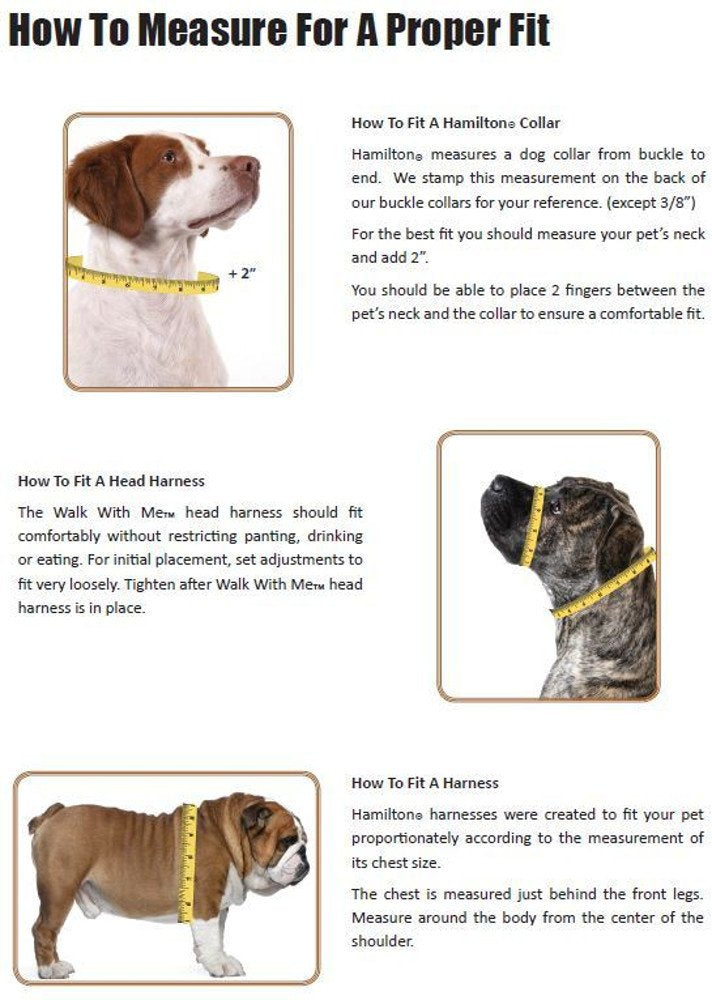 How To Measure For A Proper Fit

+ 2"

How To Fit A Hamilton® Collar

Hamilton® measures a dog collar from buckle to end. We stamp this measurement on the back of our buckle collars for your reference. (except 3/8")

For the best fit you should measure your pet's neck and add 2".

You should be able to place 2 fingers between the pet's neck and the collar to ensure a comfortable fit.

How To Fit A Head Harness

The Walk With Me™ head harness should fit comfortably without restricting panting, drinking or eating. For initial placement, set adjustments to fit very loosely. Tighten after Walk With Me™ head harness is in place.

How To Fit A Harness

Hamilton® harnesses were created to fit your pet proportionately according to the measurement of its chest size.

The chest is measured just behind the front legs. Measure around the body from the center of the shoulder.